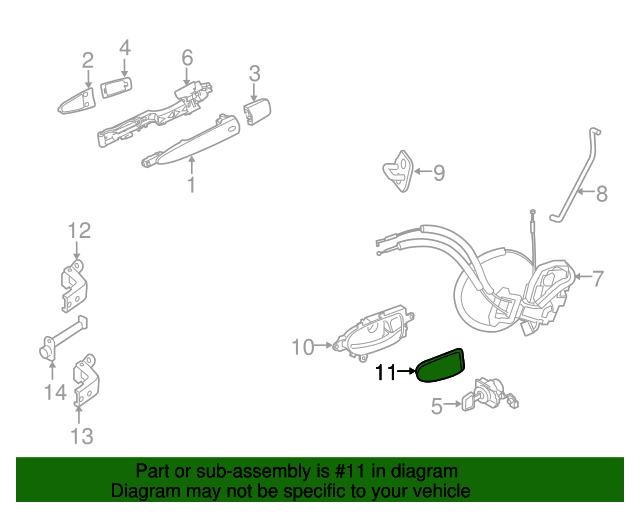 2
4
6
3
1
9
8
12
7
10
11
5
14
13

Part or sub-assembly is #11 in diagram
Diagram may not be specific to your vehicle