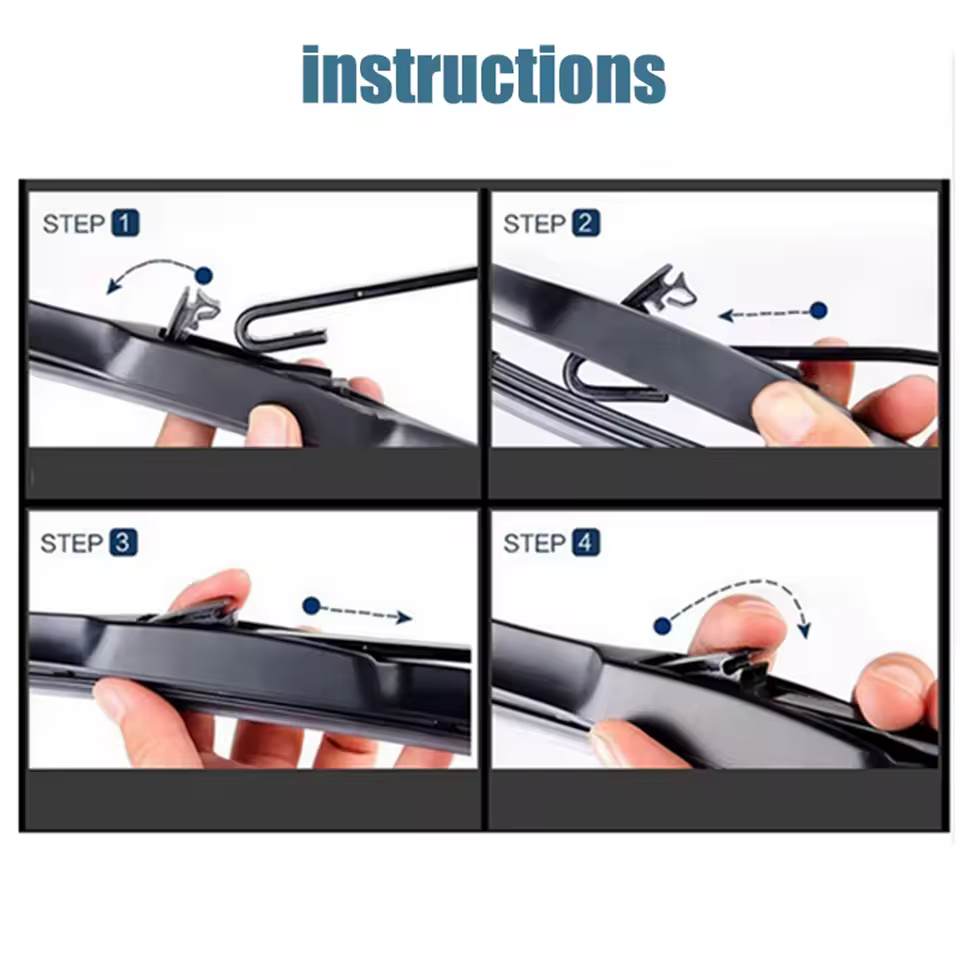 instructions

STEP 1

STEP 2

STEP 3

STEP 4