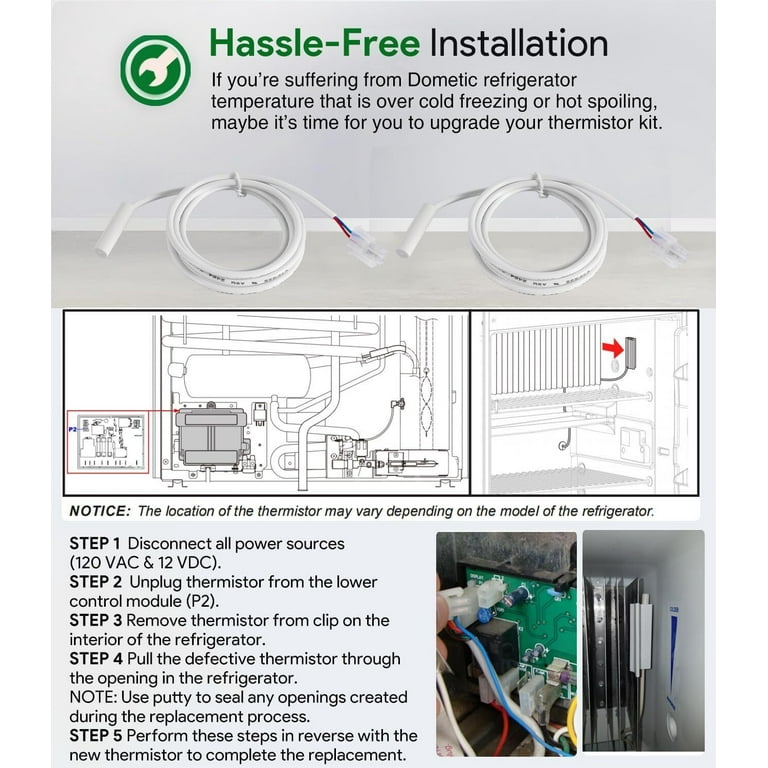 Hassle-Free Installation

If you're suffering from Dometic refrigerator temperature that is over cold freezing or hot spoiling, maybe it's time for you to upgrade your thermistor kit.

P2

NOTICE: The location of the thermistor may vary depending on the model of the refrigerator.

STEP 1 Disconnect all power sources (120 VAC & 12 VDC).
STEP 2 Unplug thermistor from the lower control module (P2).
STEP 3 Remove thermistor from clip on the interior of the refrigerator.
STEP 4 Pull the defective thermistor through the opening in the refrigerator.
NOTE: Use putty to seal any openings created during the replacement process.
STEP 5 Perform these steps in reverse with the new thermistor to complete the replacement.