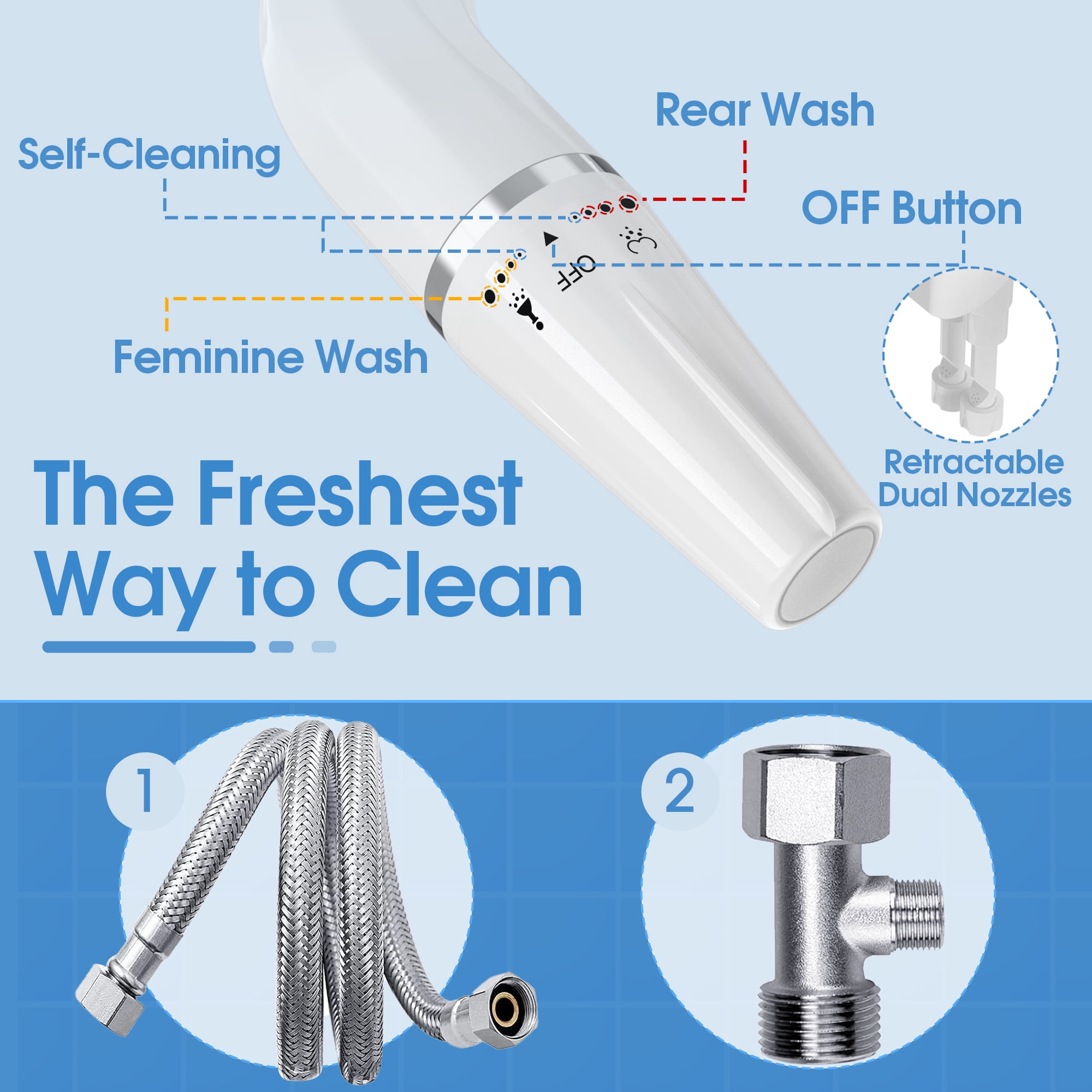 Rear Wash

Self-Cleaning

OFF Button

OFF

Feminine Wash

Retractable Dual Nozzles

The Freshest Way to Clean

1

2