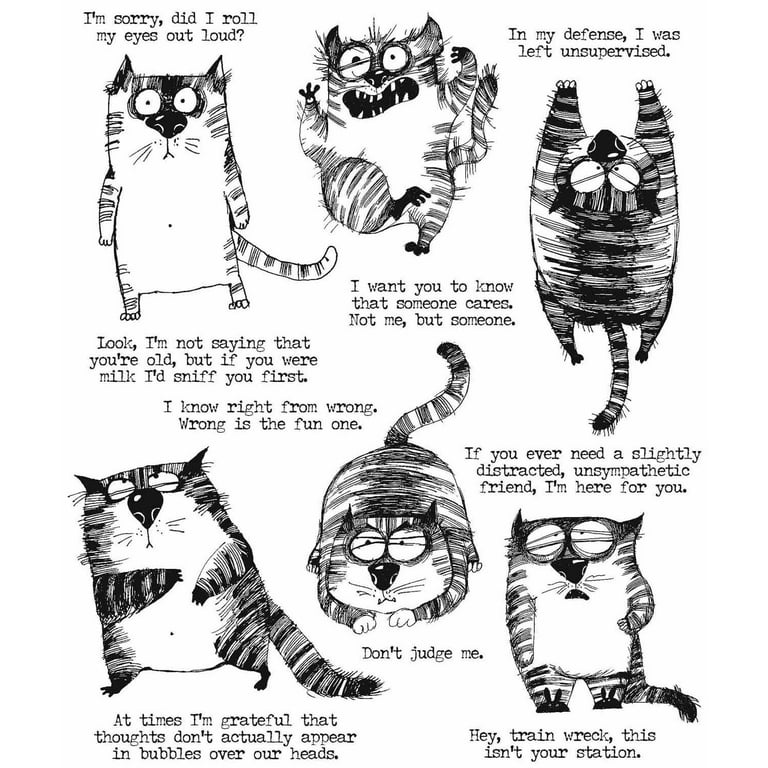 I'm sorry, did I roll my eyes out loud?

In my defense, I was left unsupervised.

I want you to know that someone cares. Not me, but someone.

Look, I'm not saying that you're old, but if you were milk I'd sniff you first.

I know right from wrong. Wrong is the fun one.

If you ever need a slightly distracted, unsympathetic friend, I'm here for you.

Don't judge me.

At times I'm grateful that thoughts don't actually appear in bubbles over our heads.

Hey, train wreck, this isn't your station.