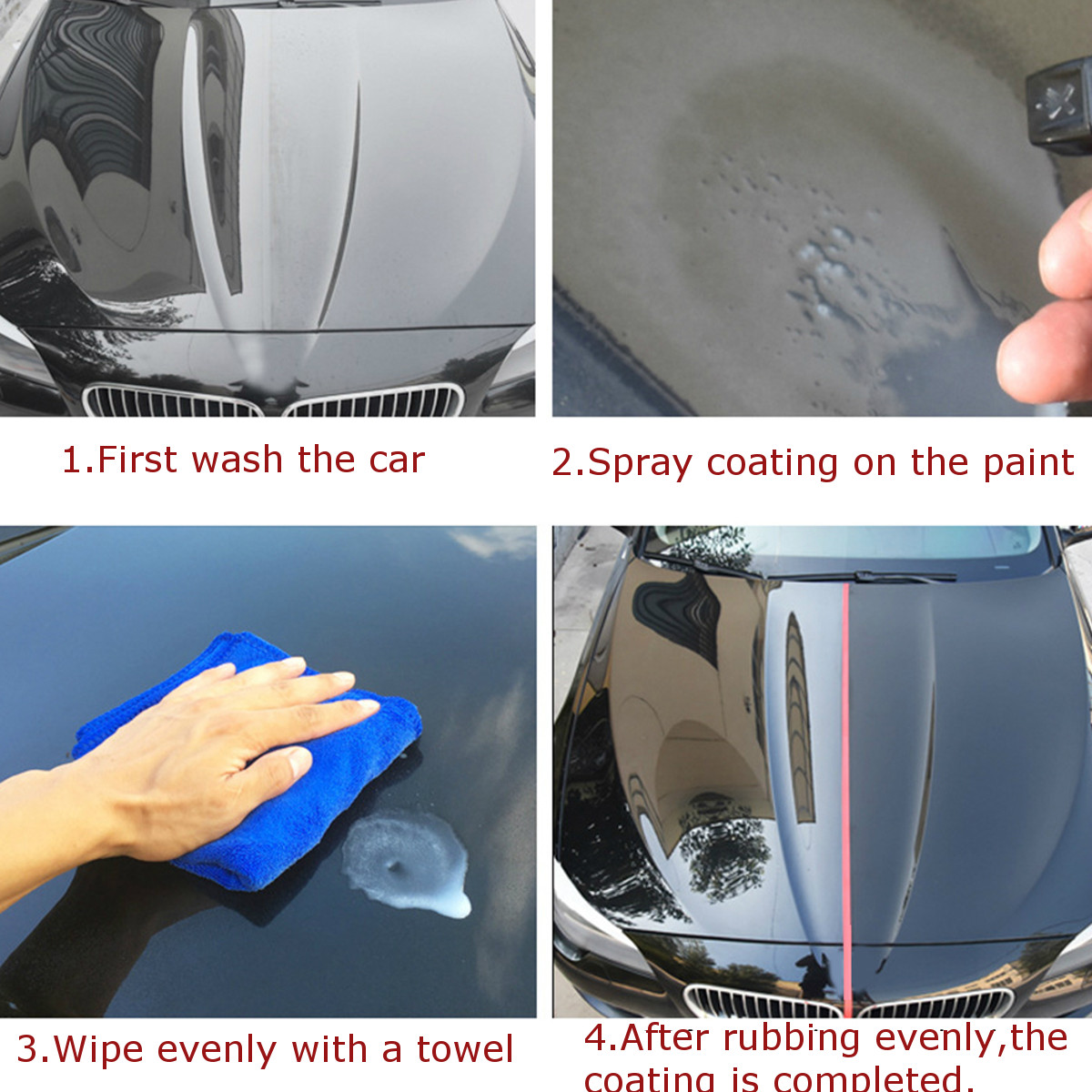 1.First wash the car

2.Spray coating on the paint

3.Wipe evenly with a towel

4.After rubbing evenly,the coating is completed.