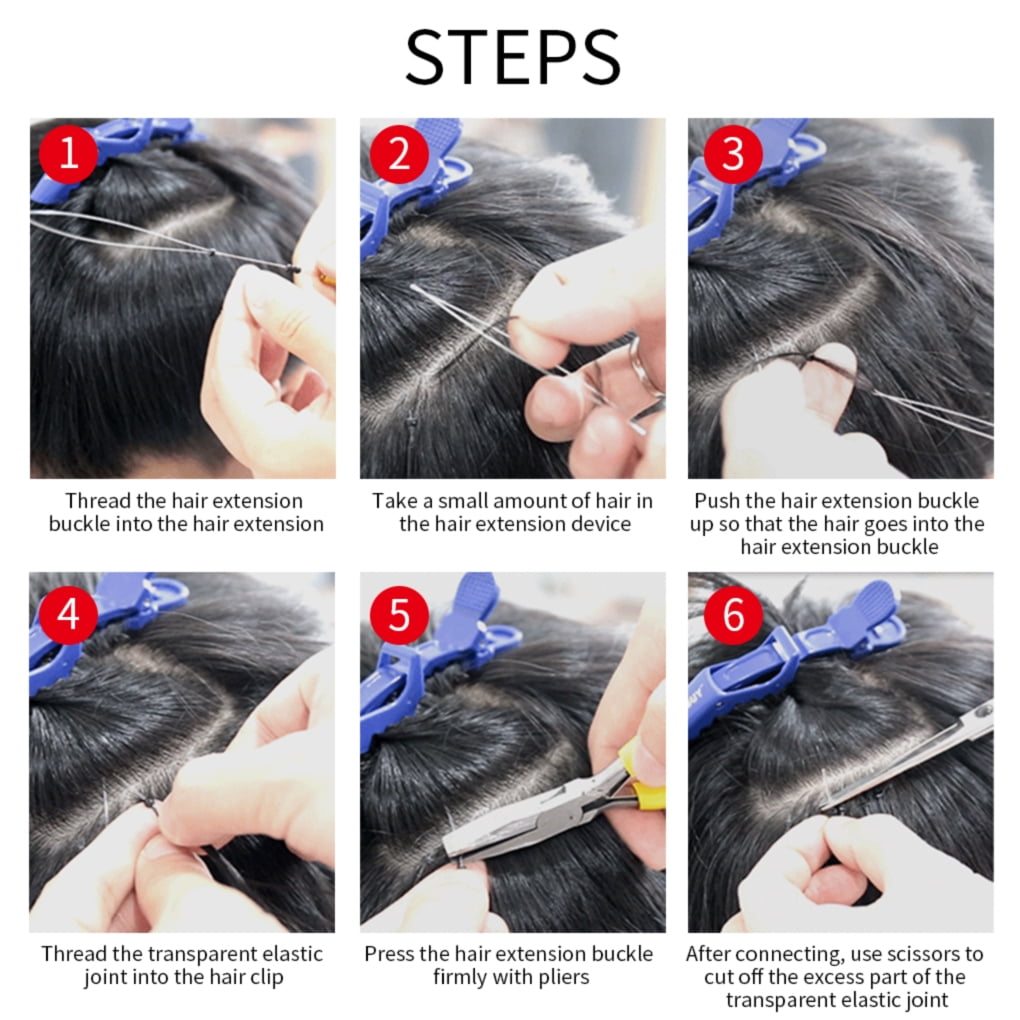 STEPS

1

Thread the hair extension buckle into the hair extension

2

Take a small amount of hair in the hair extension device

3

Push the hair extension buckle up so that the hair goes into the hair extension buckle

4

Thread the transparent elastic joint into the hair clip

5

Press the hair extension buckle firmly with pliers

6

After connecting, use scissors to cut off the excess part of the transparent elastic joint