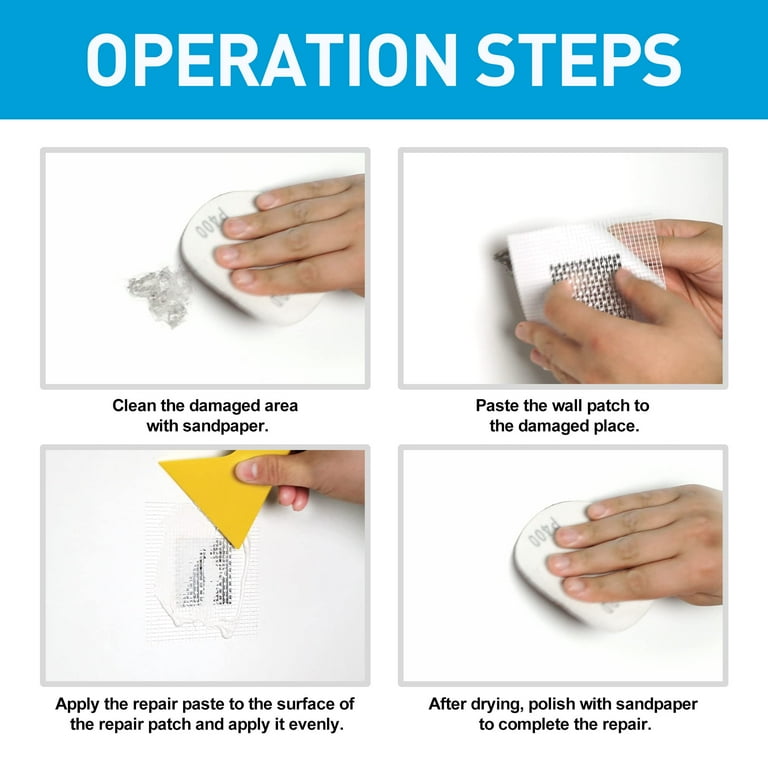 OPERATION STEPS

P400

Clean the damaged area with sandpaper.

Paste the wall patch to the damaged place.

Apply the repair paste to the surface of the repair patch and apply it evenly.

P400

After drying, polish with sandpaper to complete the repair.