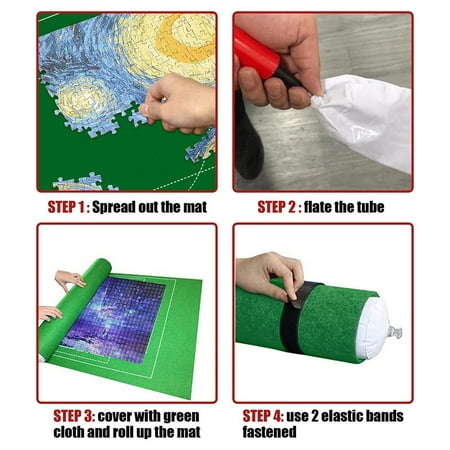 STEP 1 : Spread out the mat

STEP 2 : flate the tube

STEP 3: cover with green cloth and roll up the mat

STEP 4: use 2 elastic bands fastened