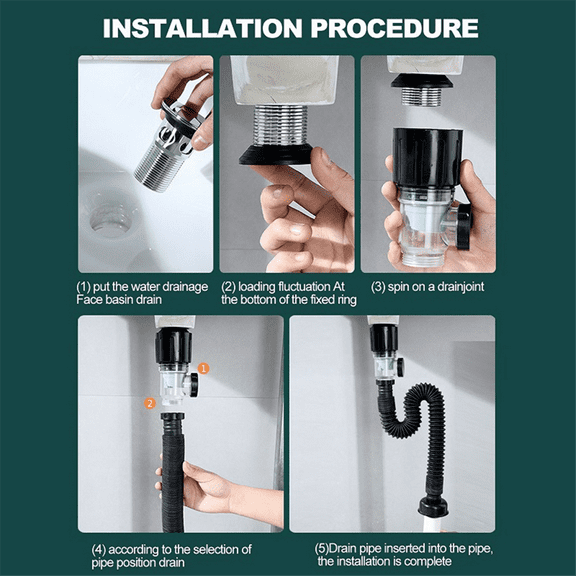 INSTALLATION PROCEDURE

(1) put the water drainage Face basin drain

(2) loading fluctuation At the bottom of the fixed ring

(3) spin on a drainjoint

1

2

(4) according to the selection of pipe position drain

(5)Drain pipe inserted into the pipe, the installation is complete