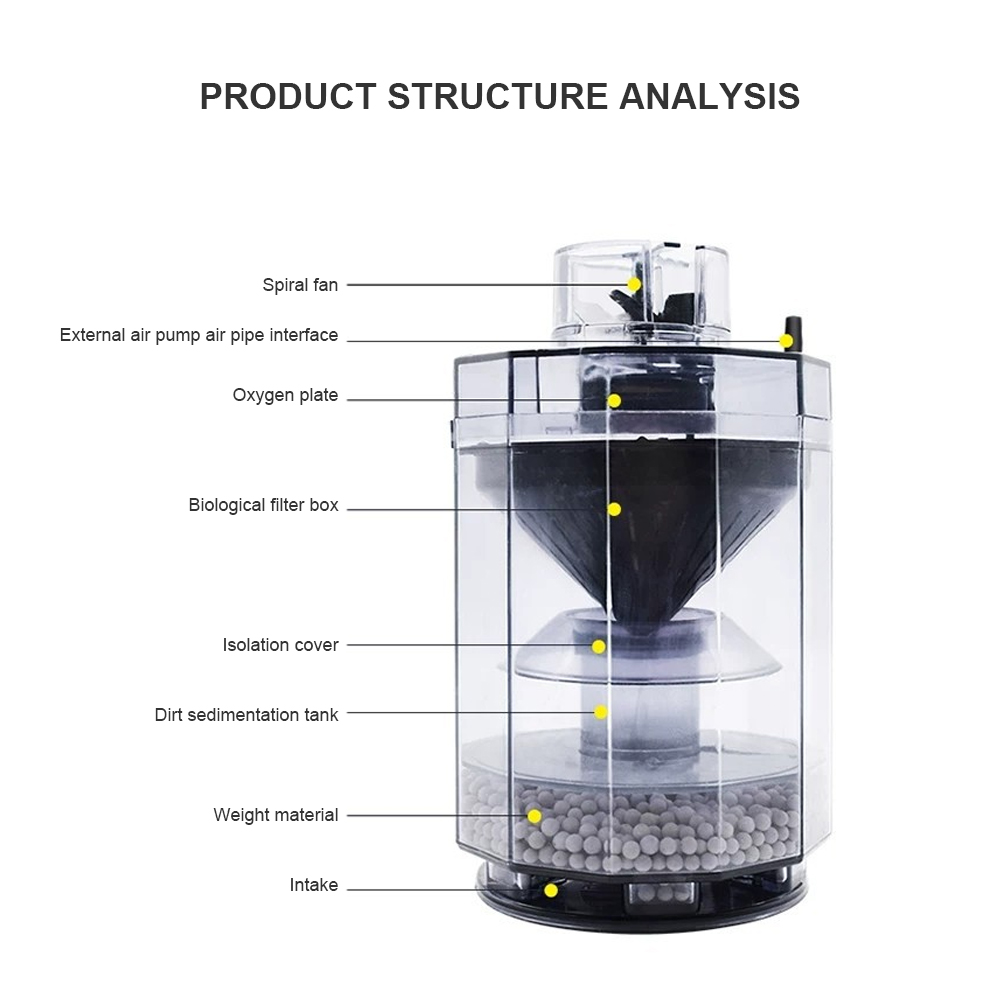 PRODUCT STRUCTURE ANALYSIS

Spiral fan

External air pump air pipe interface

Oxygen plate

Biological filter box

Isolation cover

Dirt sedimentation tank

Weight material

Intake