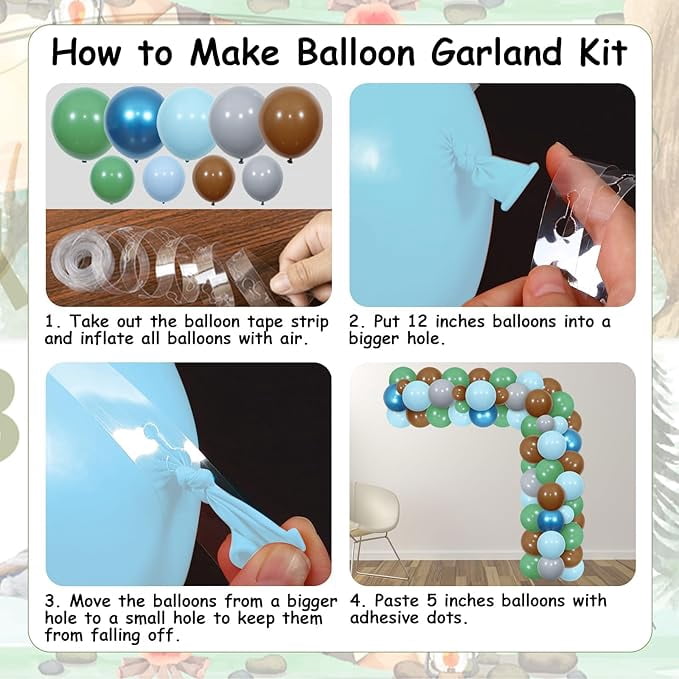 How to Make Balloon Garland Kit

1. Take out the balloon tape strip and inflate all balloons with air.

2. Put 12 inches balloons into a bigger hole.

3. Move the balloons from a bigger hole to a small hole to keep them from falling off.

4. Paste 5 inches balloons with adhesive dots.