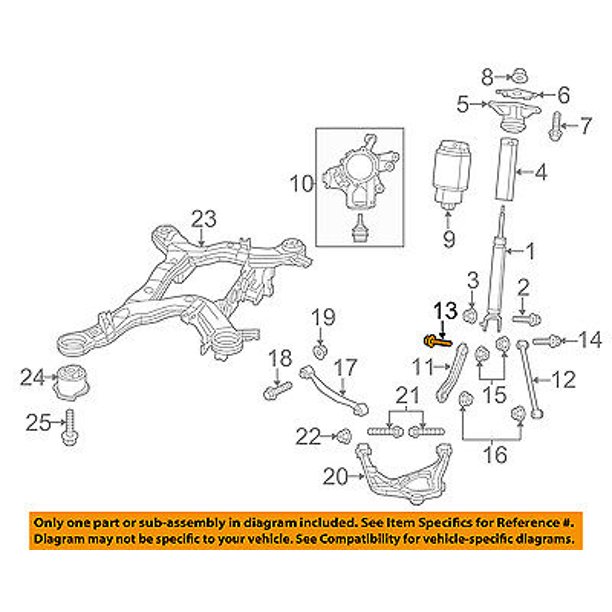 8
6
5
7
10
4
9
23
1
3
2
13
14
19
18
17
11
12
15
24
21
25
22
16
20

Only one part or sub-assembly in diagram included. See Item Specifics for Reference #. Diagram may not be specific to your vehicle. See Compatibility for vehicle-specific diagrams.