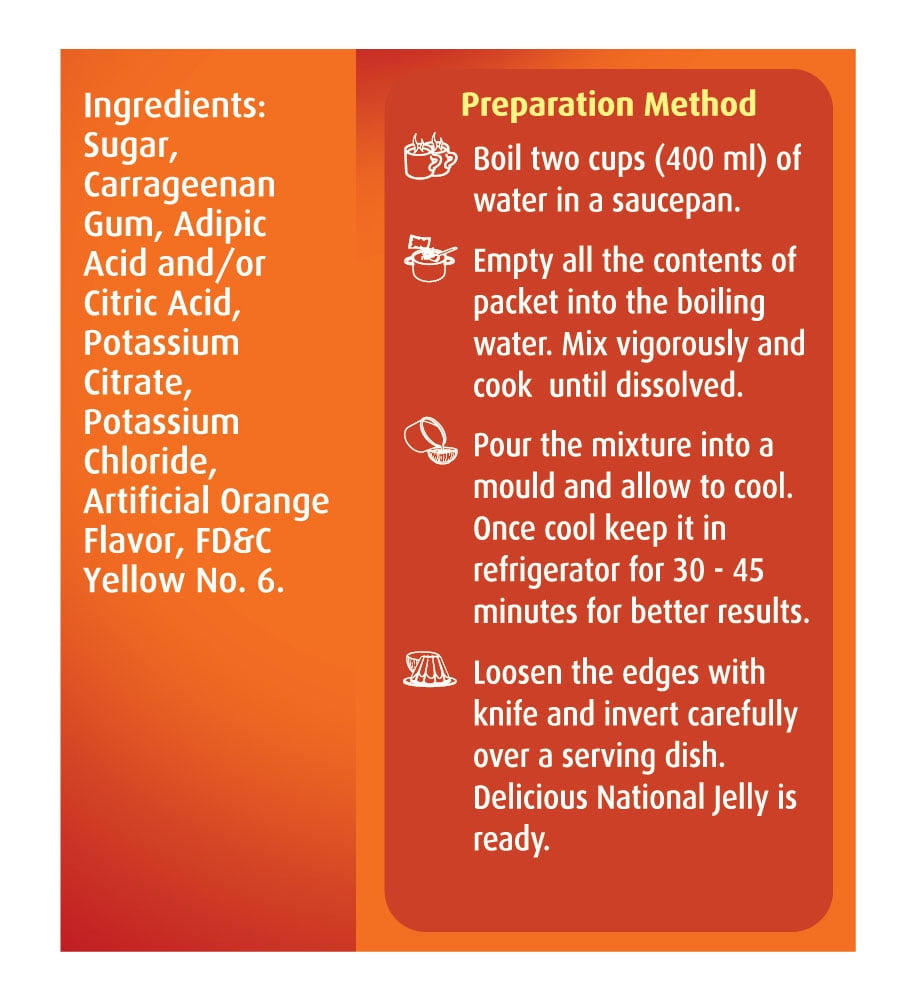 Ingredients: Sugar, Carrageenan Gum, Adipic Acid and/or Citric Acid, Potassium Citrate, Potassium Chloride, Artificial Orange Flavor, FD&C Yellow No. 6.

Preparation Method

Boil two cups (400 ml) of water in a saucepan.

Empty all the contents of packet into the boiling water. Mix vigorously and cook until dissolved.

Pour the mixture into a mould and allow to cool. Once cool keep it in refrigerator for 30 - 45 minutes for better results.

Loosen the edges with knife and invert carefully over a serving dish. Delicious National Jelly is ready.