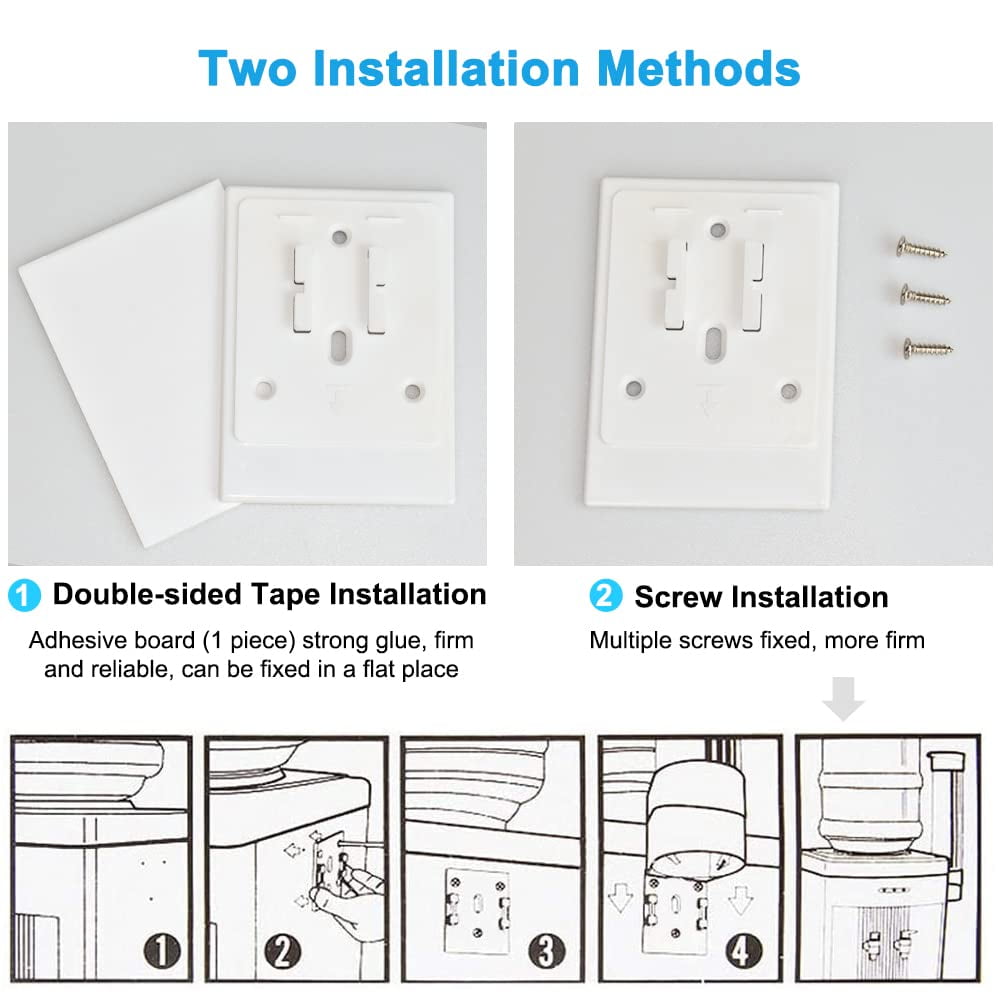 Two Installation Methods

1 Double-sided Tape Installation

Adhesive board (1 piece) strong glue, firm and reliable, can be fixed in a flat place

2 Screw Installation

Multiple screws fixed, more firm

1

2

3

4