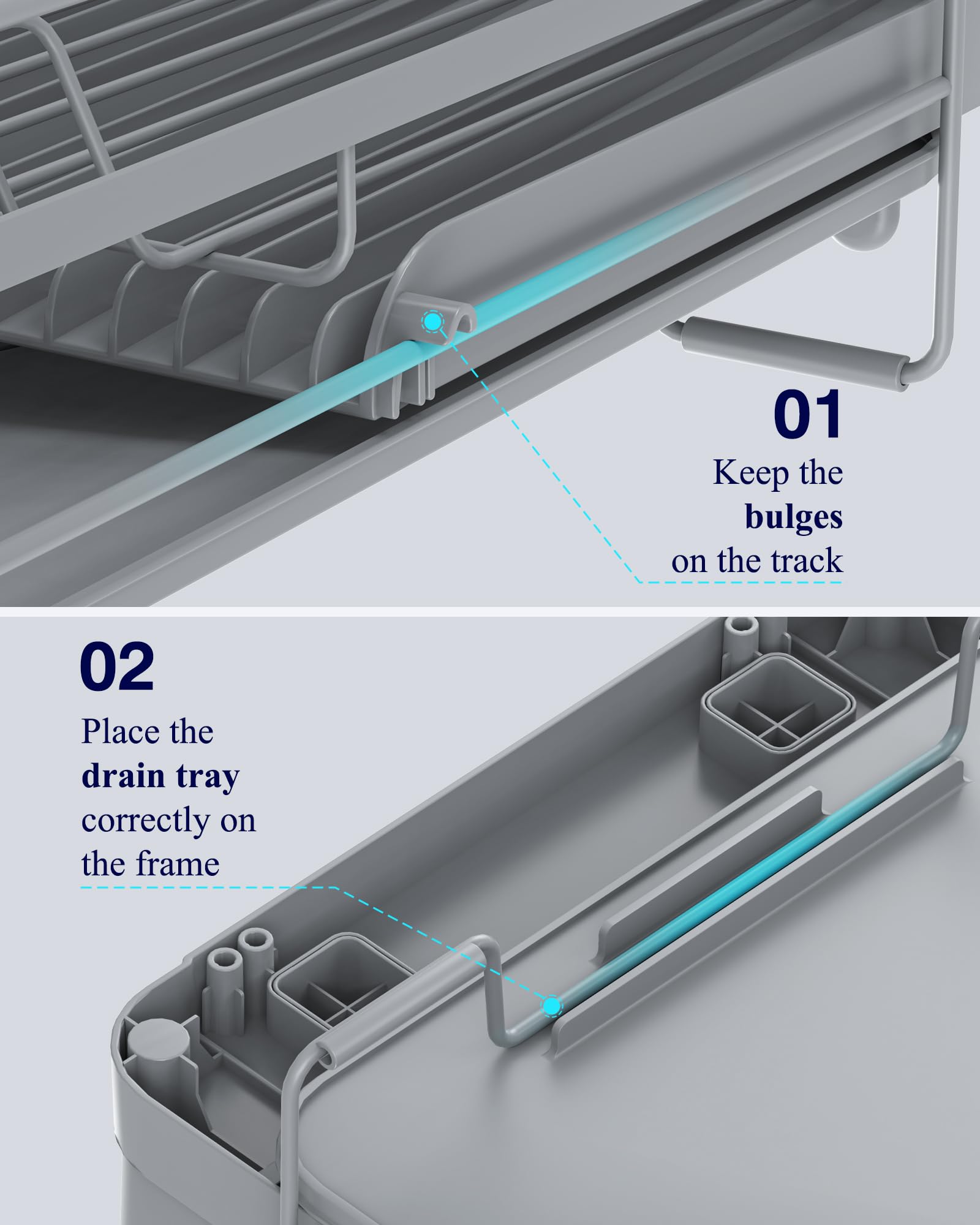 01

Keep the bulges on the track

02

Place the drain tray correctly on the frame