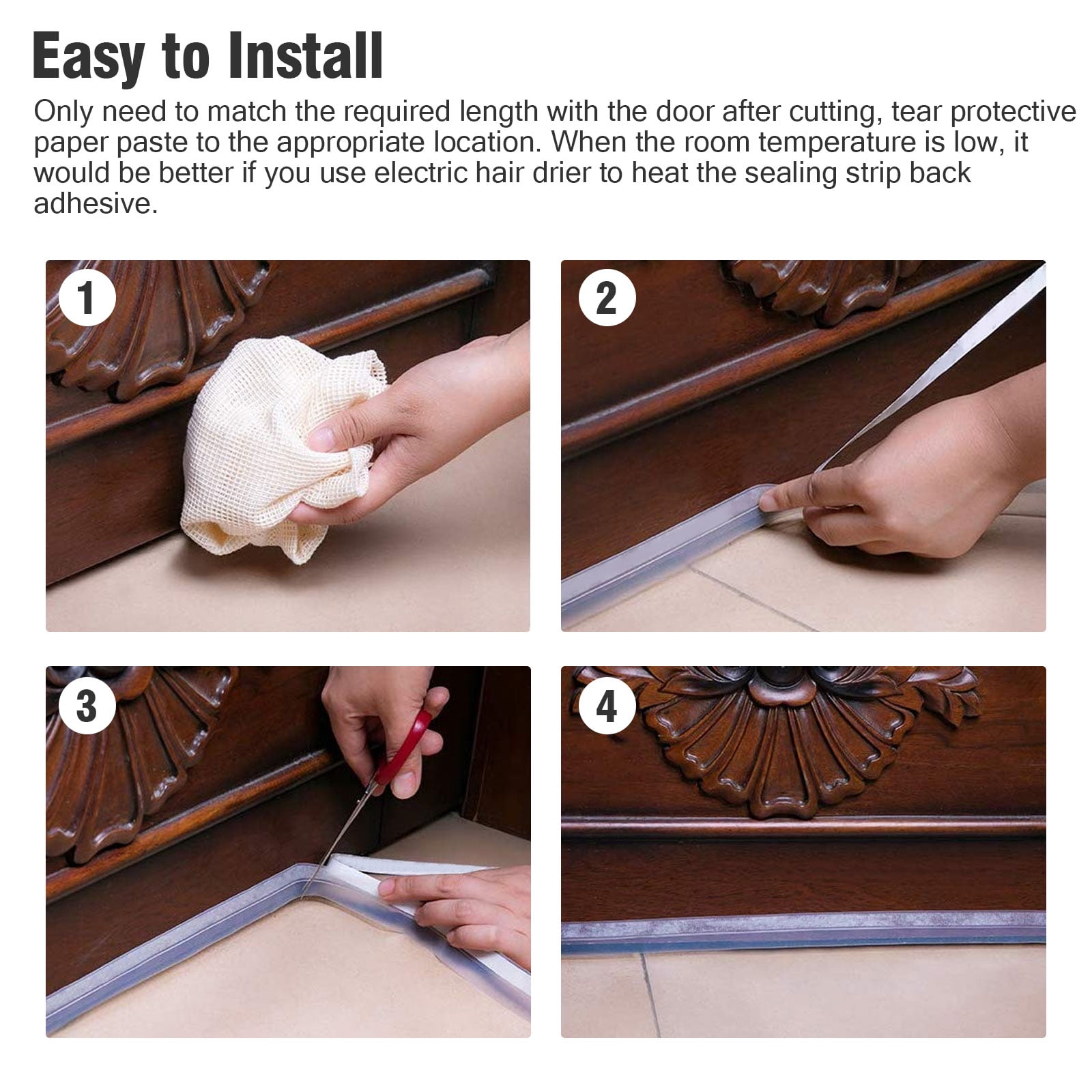 Easy to Install

Only need to match the required length with the door after cutting, tear protective paper paste to the appropriate location. When the room temperature is low, it would be better if you use electric hair drier to heat the sealing strip back adhesive.

1

2

3

4