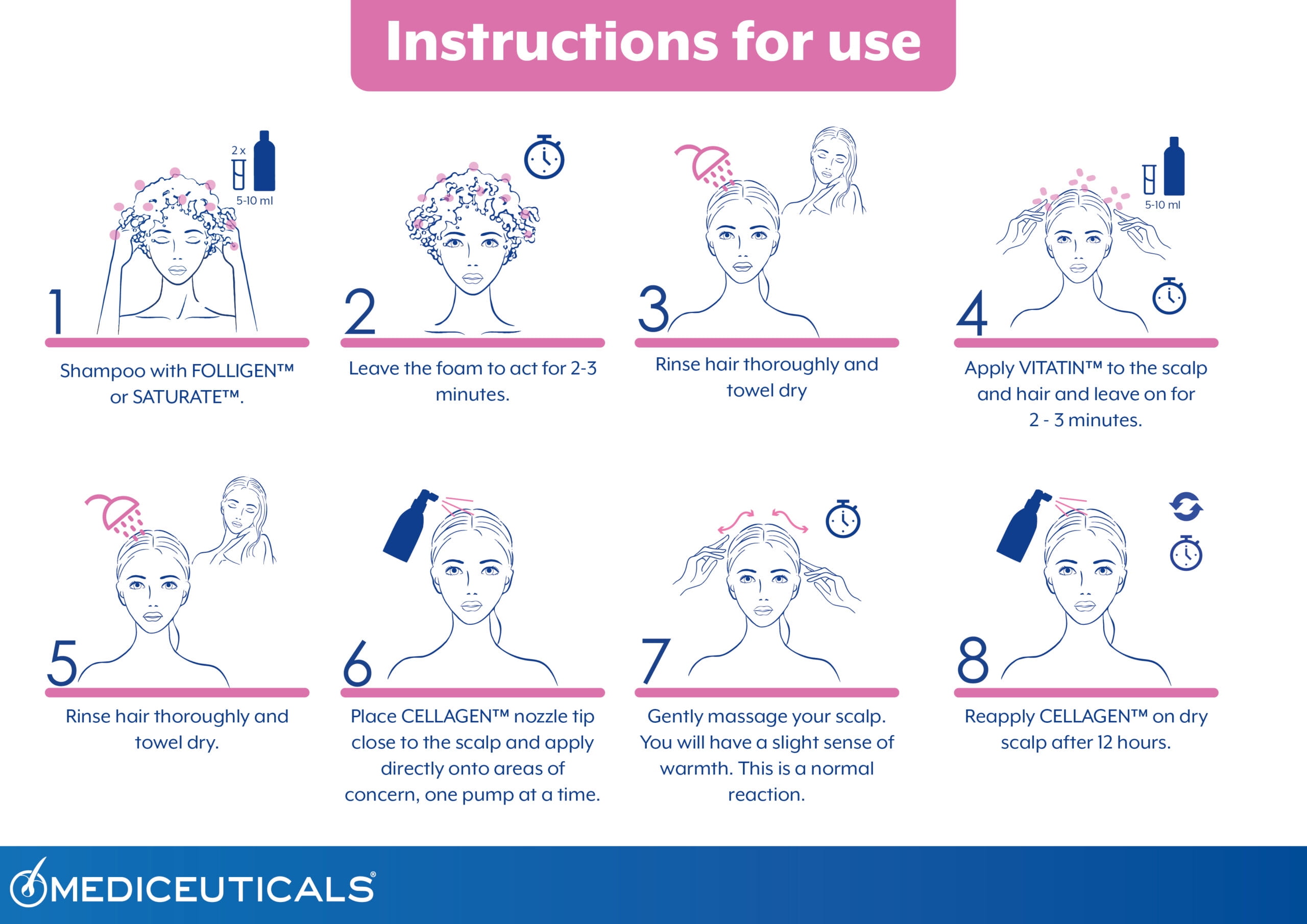 Instructions for use

2 x
5-10 ml

1

Shampoo with FOLLIGEN™ or SATURATE™.

2

Leave the foam to act for 2-3 minutes.

3

Rinse hair thoroughly and towel dry

5-10 ml

4

Apply VITATIN™ to the scalp and hair and leave on for 2 - 3 minutes.

5

Rinse hair thoroughly and towel dry.

6

Place CELLAGEN™ nozzle tip close to the scalp and apply directly onto areas of concern, one pump at a time.

7

Gently massage your scalp. You will have a slight sense of warmth. This is a normal reaction.

8

Reapply CELLAGEN™ on dry scalp after 12 hours.

MEDICEUTICALS®