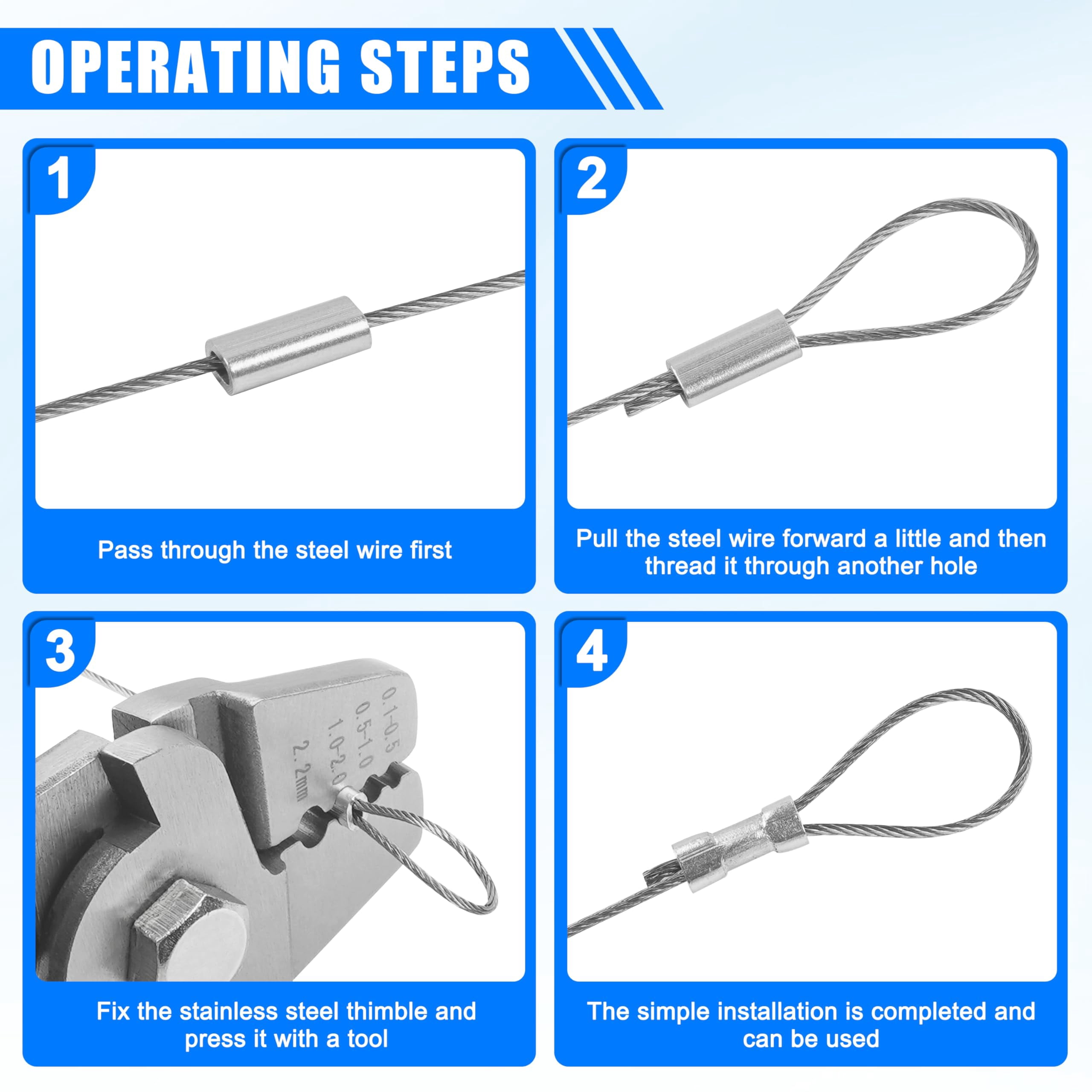 OPERATING STEPS

1

Pass through the steel wire first

2

Pull the steel wire forward a little and then thread it through another hole

3

0.1-0.5
0.5-1.0
1.0-2.0
2.2mm

Fix the stainless steel thimble and press it with a tool

4

The simple installation is completed and can be used