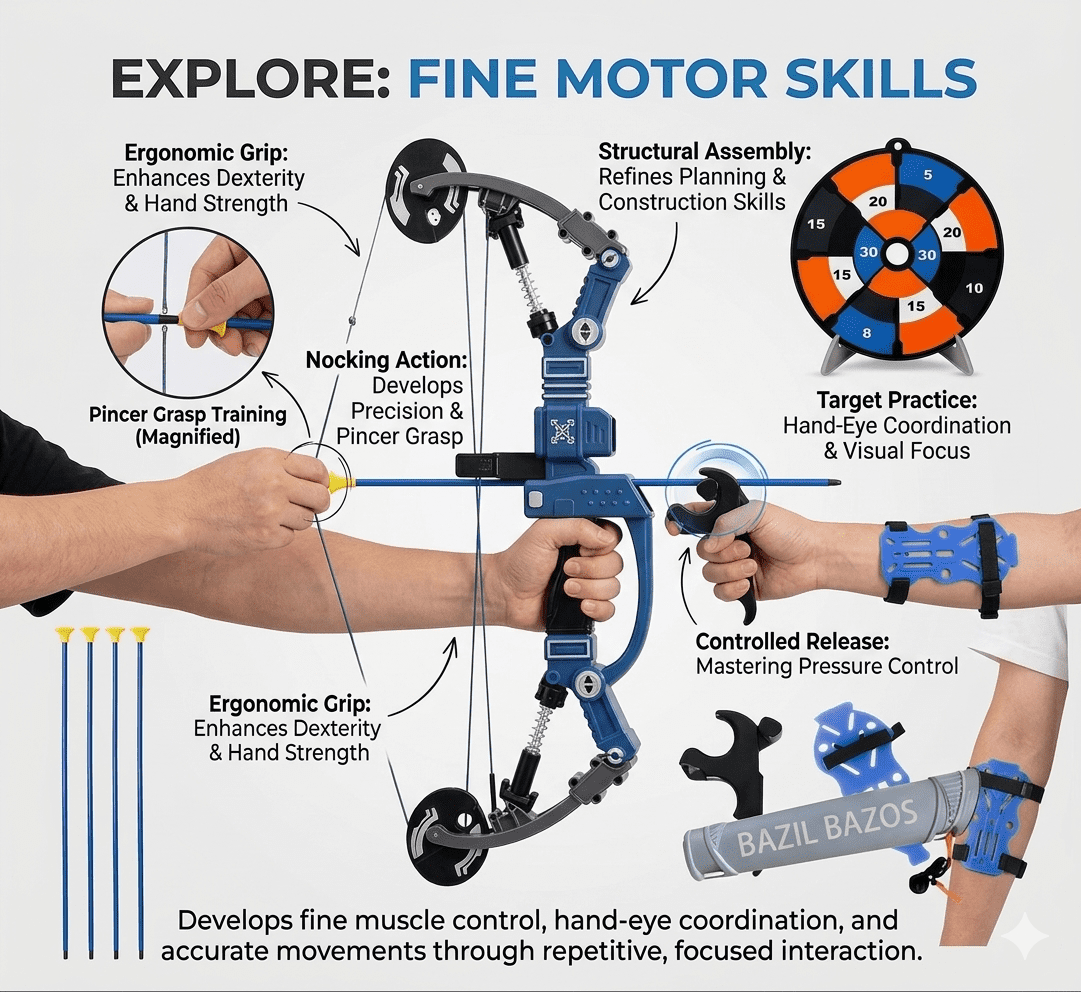 EXPLORE: FINE MOTOR SKILLS

Ergonomic Grip:
Enhances Dexterity & Hand Strength

Structural Assembly:
Refines Planning & Construction Skills

5
20
15
20
30
30
15
10
15
8

Pincer Grasp Training (Magnified)

Nocking Action:
Develops Precision & Pincer Grasp

Target Practice:
Hand-Eye Coordination & Visual Focus

Controlled Release:
Mastering Pressure Control

Ergonomic Grip:
Enhances Dexterity & Hand Strength

BAZIL BAZOS

Develops fine muscle control, hand-eye coordination, and accurate movements through repetitive, focused interaction.