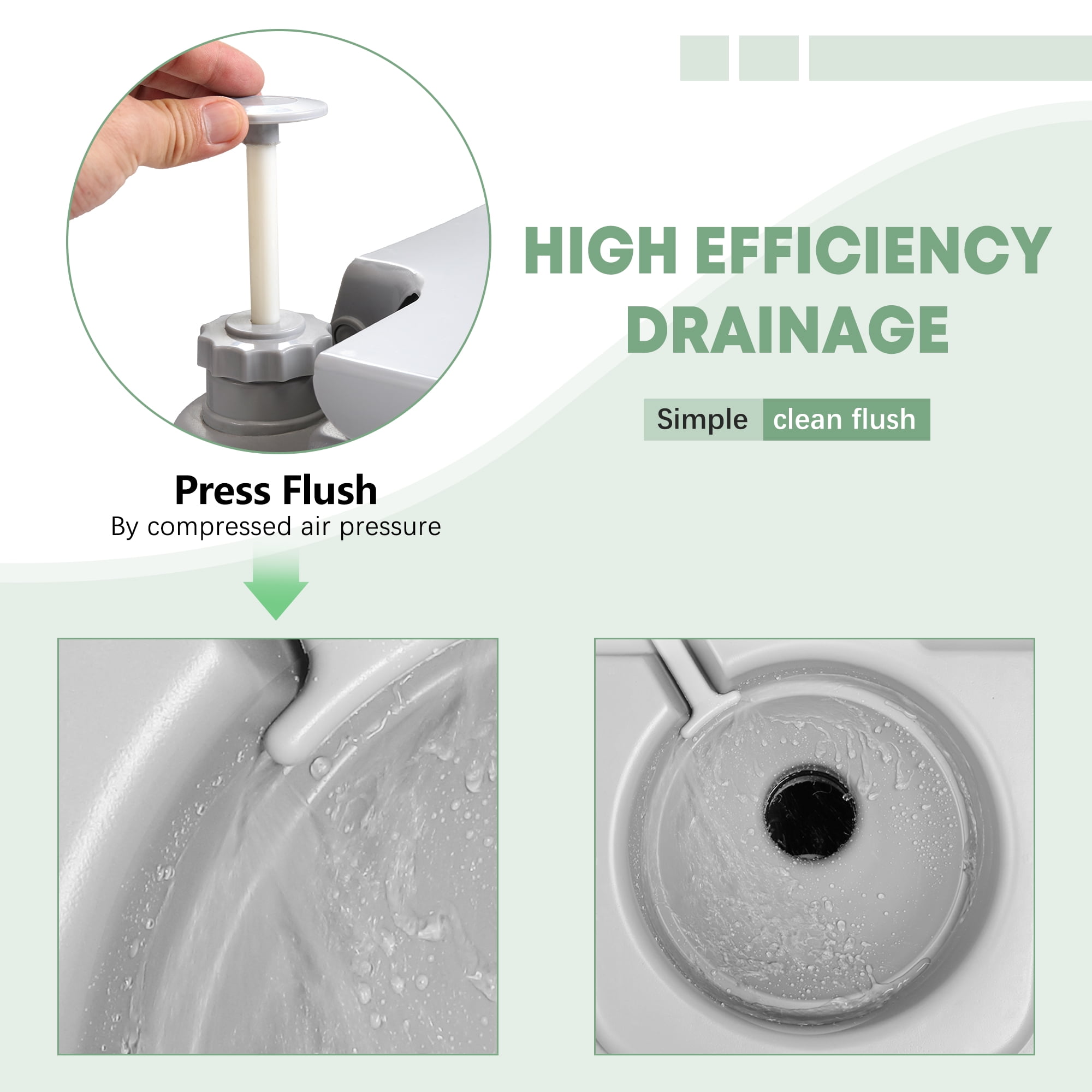 HIGH EFFICIENCY DRAINAGE

Simple clean flush

Press Flush
By compressed air pressure