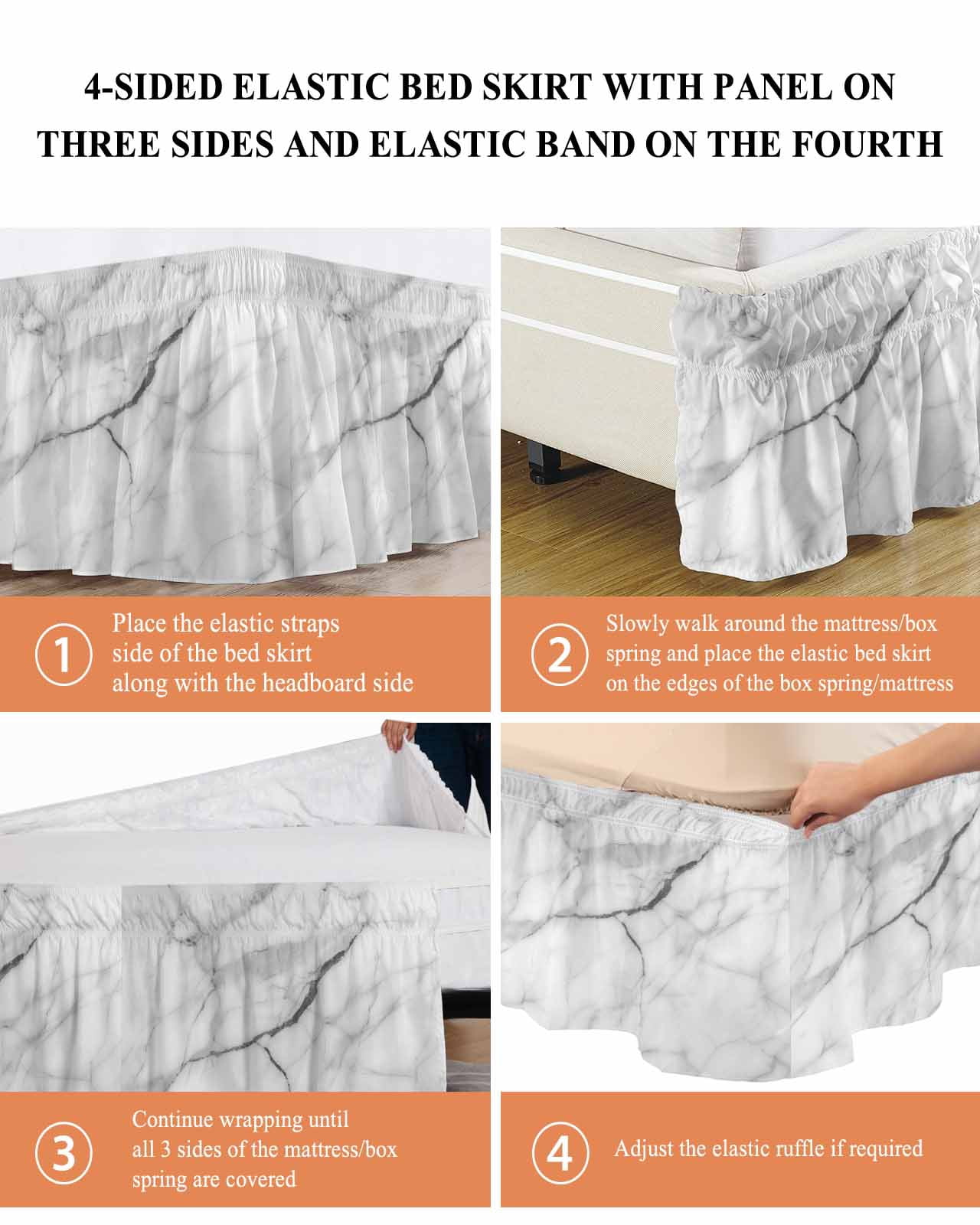 4-SIDED ELASTIC BED SKIRT WITH PANEL ON THREE SIDES AND ELASTIC BAND ON THE FOURTH

1 Place the elastic straps side of the bed skirt along with the headboard side

2 Slowly walk around the mattress/box spring and place the elastic bed skirt on the edges of the box spring/mattress

3 Continue wrapping until all 3 sides of the mattress/box spring are covered

4 Adjust the elastic ruffle if required