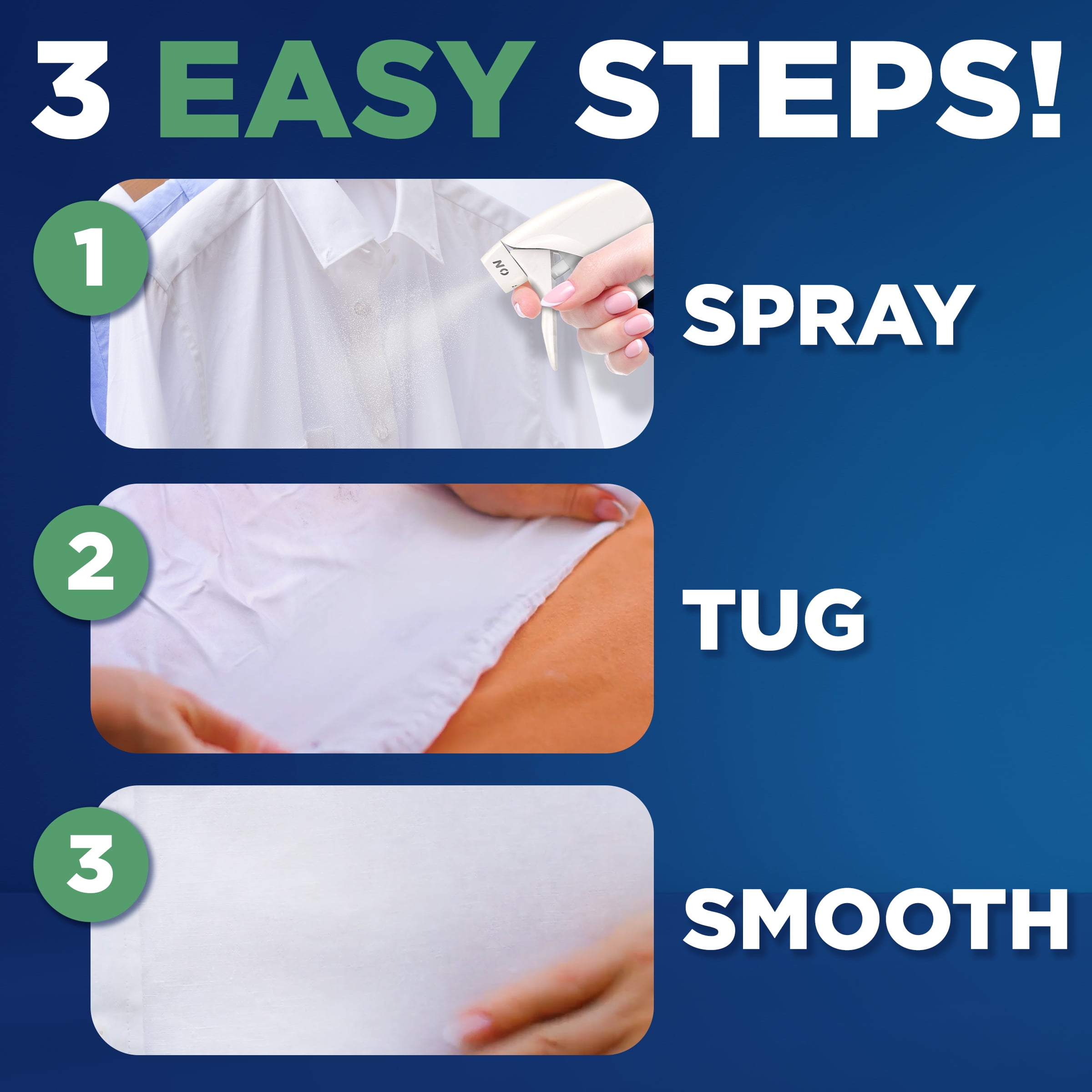 3 EASY STEPS!

1

ON

SPRAY

2

TUG

3

SMOOTH