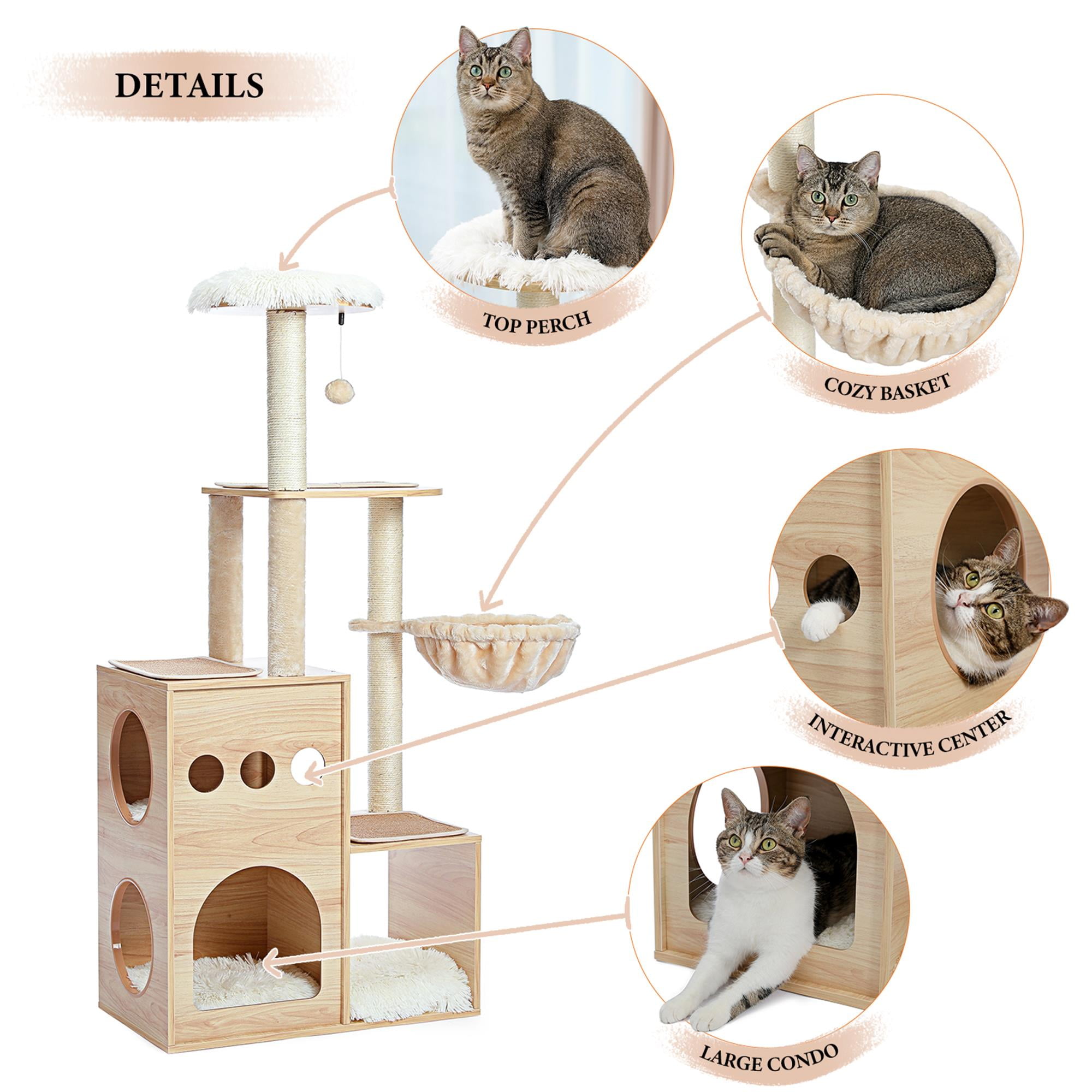 DETAILS

TOP PERCH

COZY BASKET

INTERACTIVE CENTER

LARGE CONDO