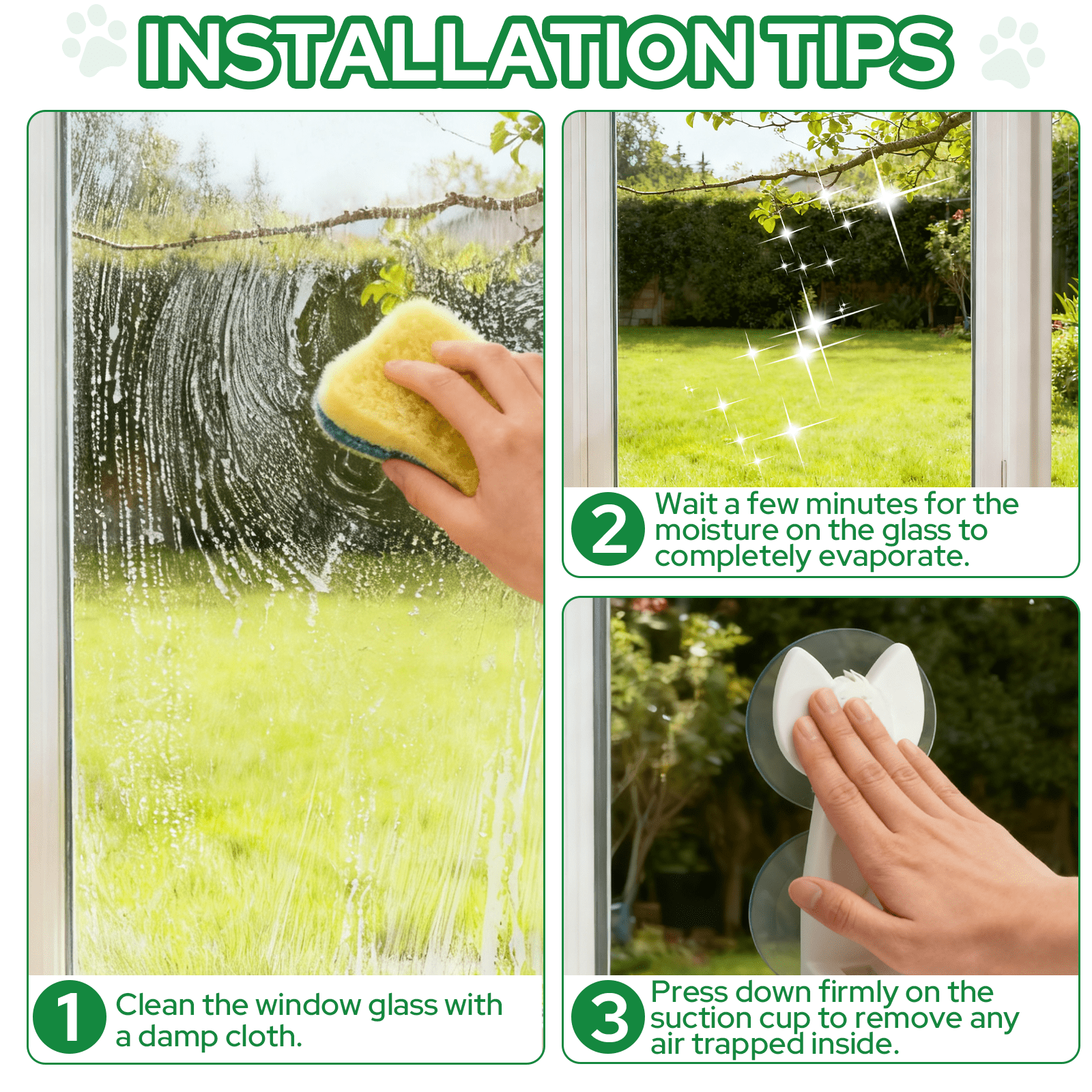 INSTALLATION TIPS

1 Clean the window glass with a damp cloth.

2 Wait a few minutes for the moisture on the glass to completely evaporate.

3 Press down firmly on the suction cup to remove any air trapped inside.