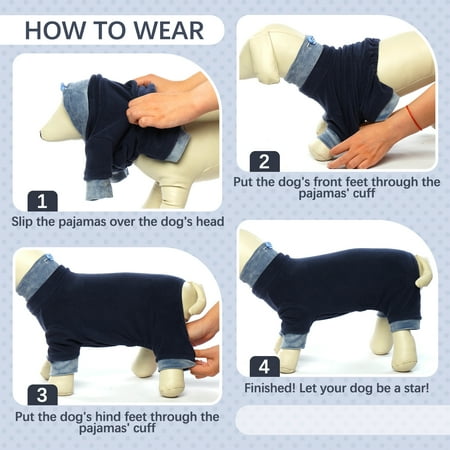 HOW TO WEAR

1
Slip the pajamas over the dog's head

2
Put the dog's front feet through the pajamas' cuff

3
Put the dog's hind feet through the pajamas' cuff

4
Finished! Let your dog be a star!