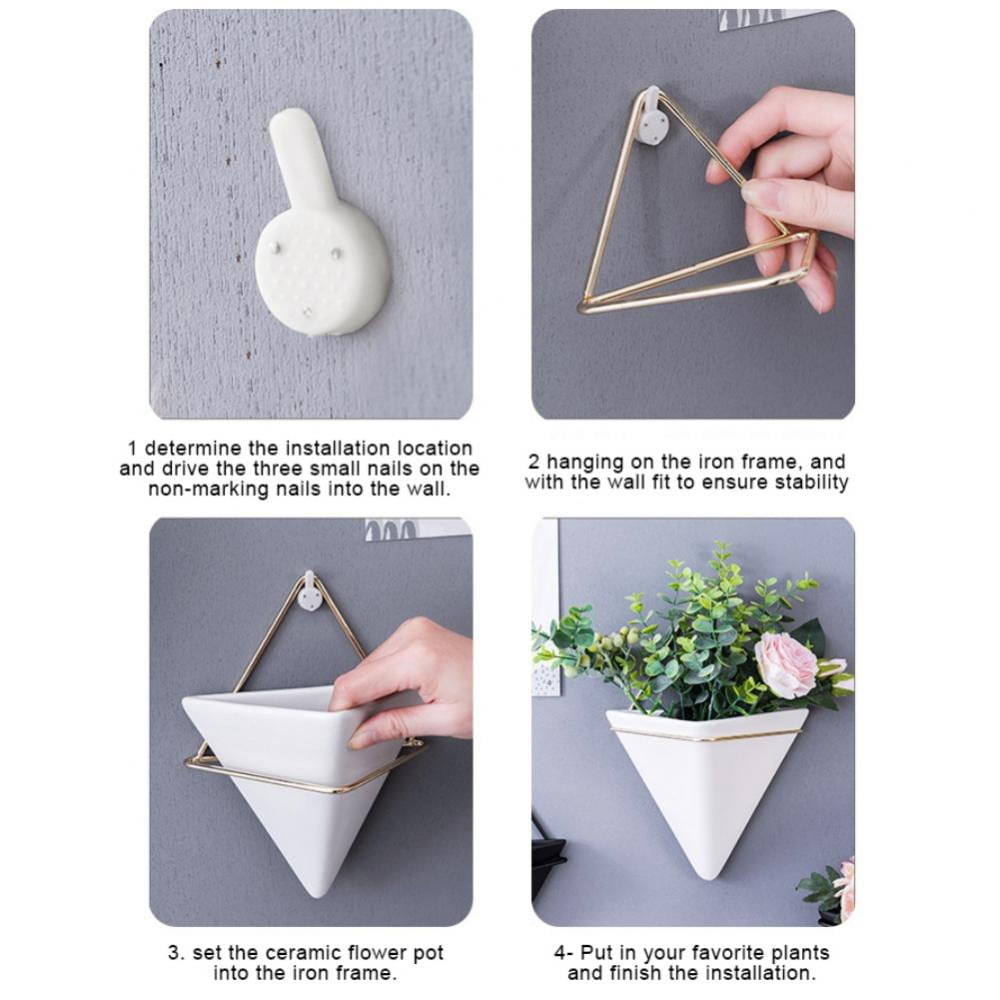 1 determine the installation location and drive the three small nails on the non-marking nails into the wall.

2 hanging on the iron frame, and with the wall fit to ensure stability

3. set the ceramic flower pot into the iron frame.

4- Put in your favorite plants and finish the installation.