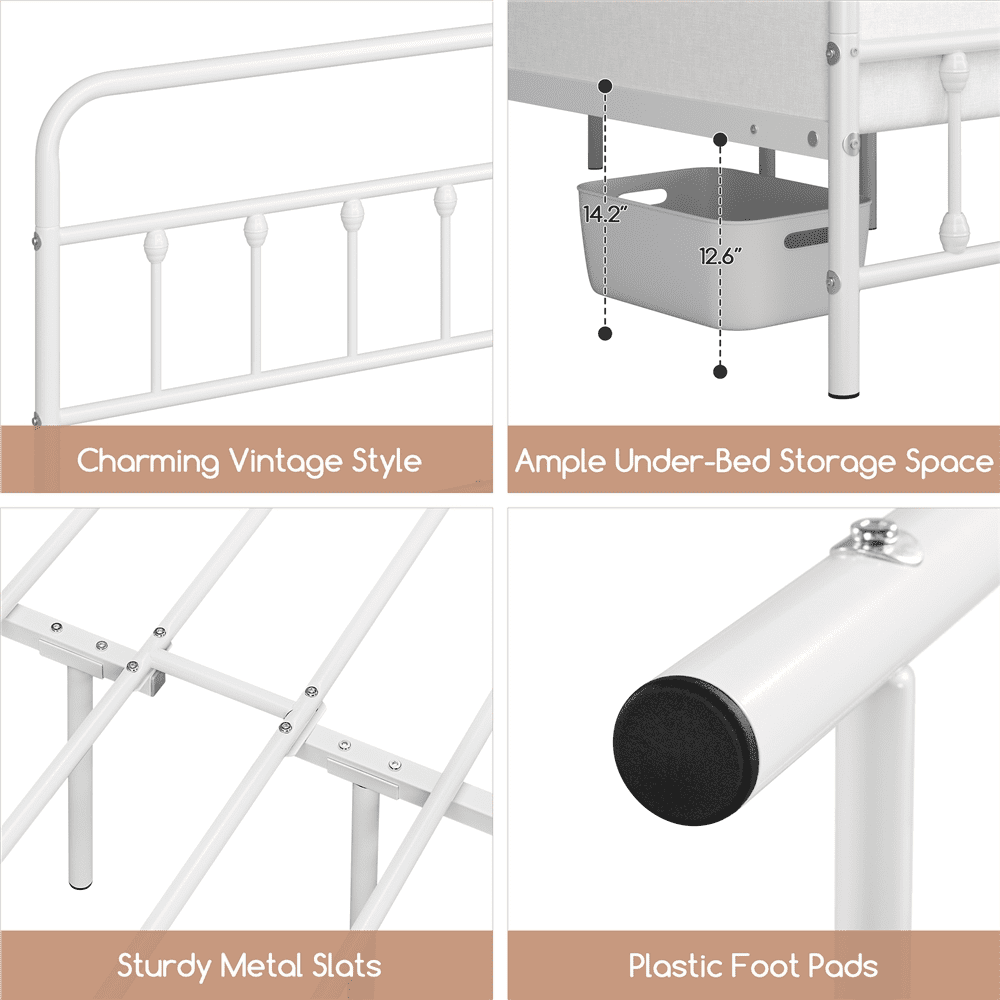 Charming Vintage Style

14.2"

12.6"

Ample Under-Bed Storage Space

Sturdy Metal Slats

Plastic Foot Pads