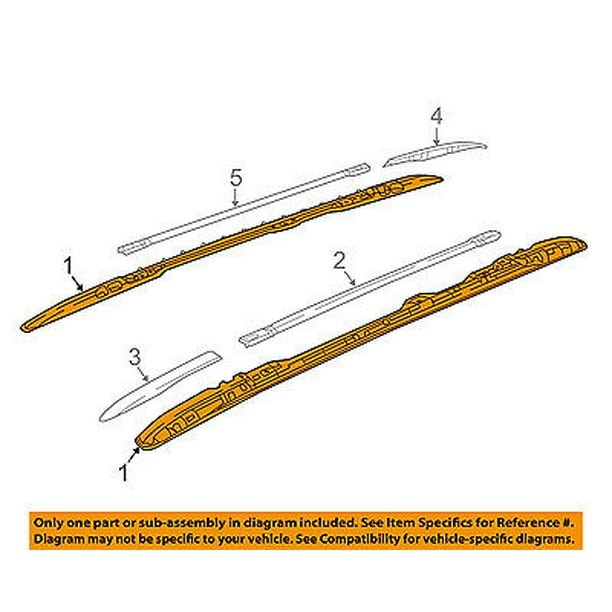 4

5

1

2

3

1

Only one part or sub-assembly in diagram included. See Item Specifics for Reference #. Diagram may not be specific to your vehicle. See Compatibility for vehicle-specific diagrams.