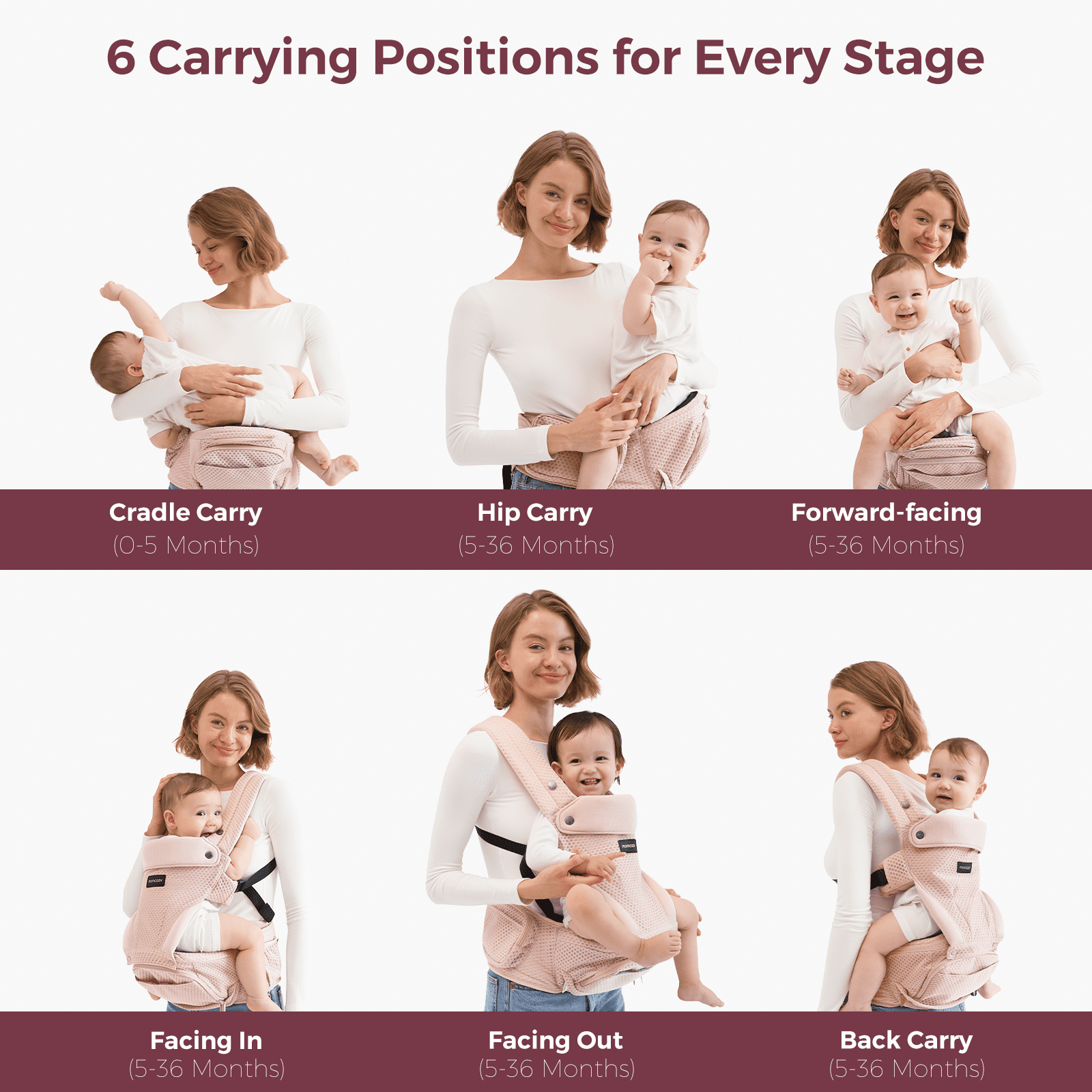 6 Carrying Positions for Every Stage

Cradle Carry
(0-5 Months)

Hip Carry
(5-36 Months)

Forward-facing
(5-36 Months)

momcozy

momcozy

momcozy

Facing In
(5-36 Months)

Facing Out
(5-36 Months)

Back Carry
(5-36 Months)