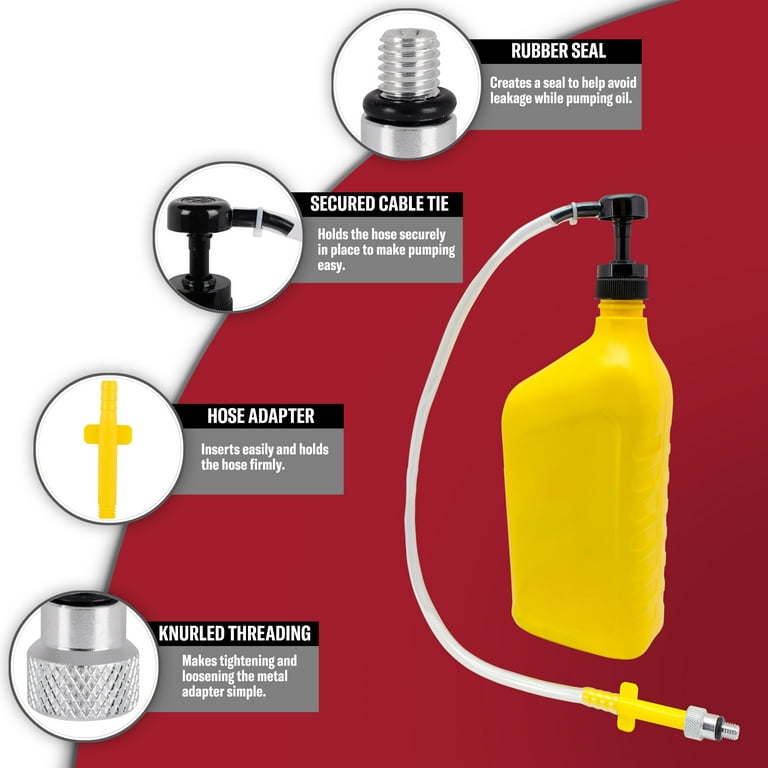 RUBBER SEAL

Creates a seal to help avoid leakage while pumping oil.

SECURED CABLE TIE

Holds the hose securely in place to make pumping easy.

HOSE ADAPTER

Inserts easily and holds the hose firmly.

KNURLED THREADING

Makes tightening and loosening the metal adapter simple.