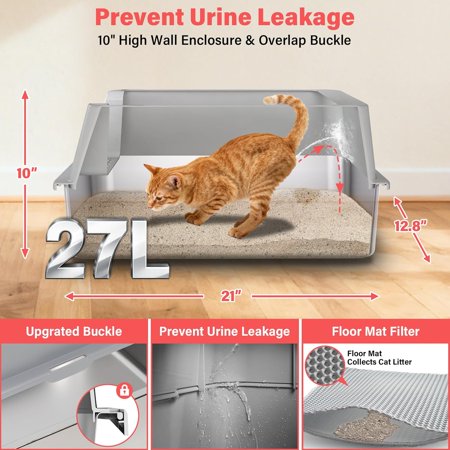 Prevent Urine Leakage
10" High Wall Enclosure & Overlap Buckle

10"

27L

12.8"

21"

Upgrated Buckle

Prevent Urine Leakage

Floor Mat Filter

Floor Mat Collects Cat Litter