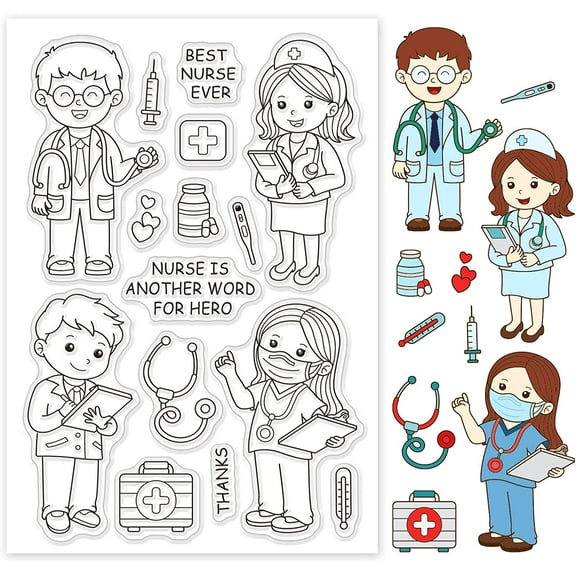 BEST NURSE EVER

NURSE IS ANOTHER WORD FOR HERO

THANKS