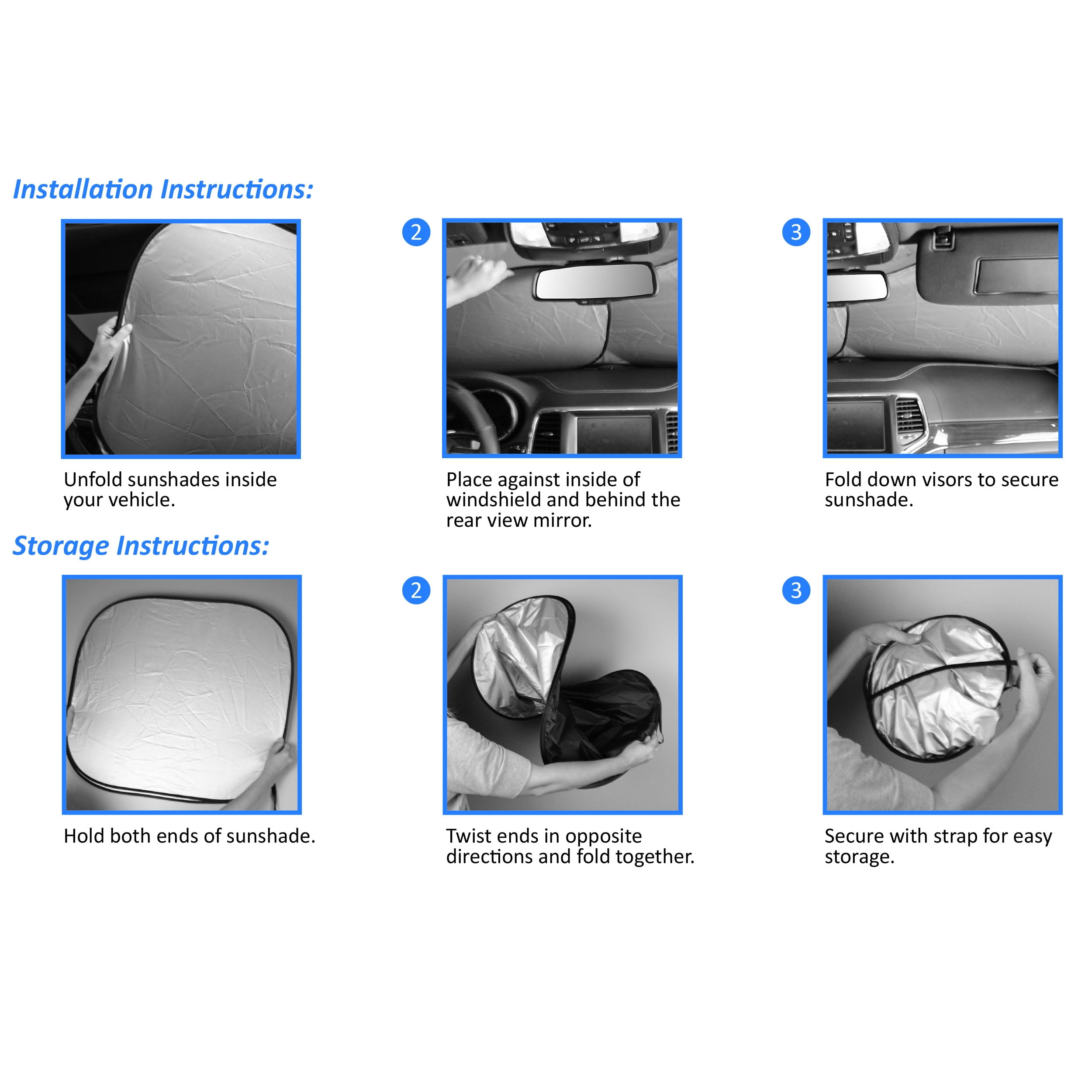 Installation Instructions:

Unfold sunshades inside your vehicle.

2

Place against inside of windshield and behind the rear view mirror.

3

Fold down visors to secure sunshade.

Storage Instructions:

Hold both ends of sunshade.

2

Twist ends in opposite directions and fold together.

3

Secure with strap for easy storage.