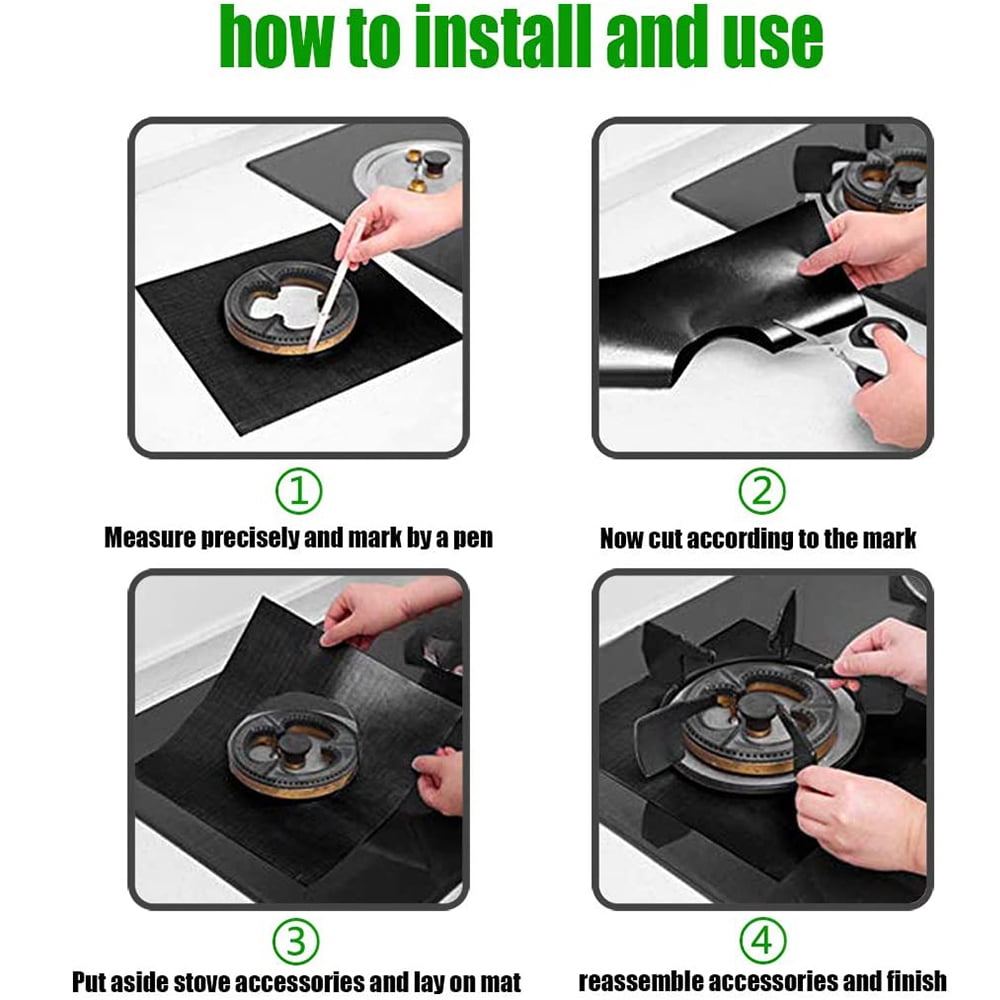 how to install and use

①

Measure precisely and mark by a pen

②

Now cut according to the mark

③

Put aside stove accessories and lay on mat

④

reassemble accessories and finish