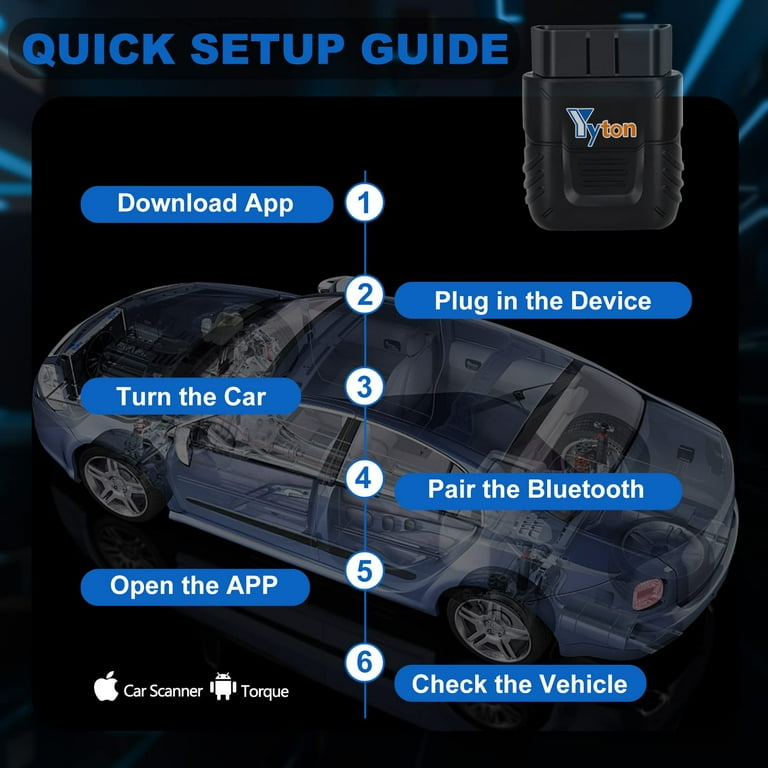 QUICK SETUP GUIDE

Yyton

Download App 1

2 Plug in the Device

Turn the Car 3

4 Pair the Bluetooth

Open the APP 5

6 Check the Vehicle

Car Scanner Torque