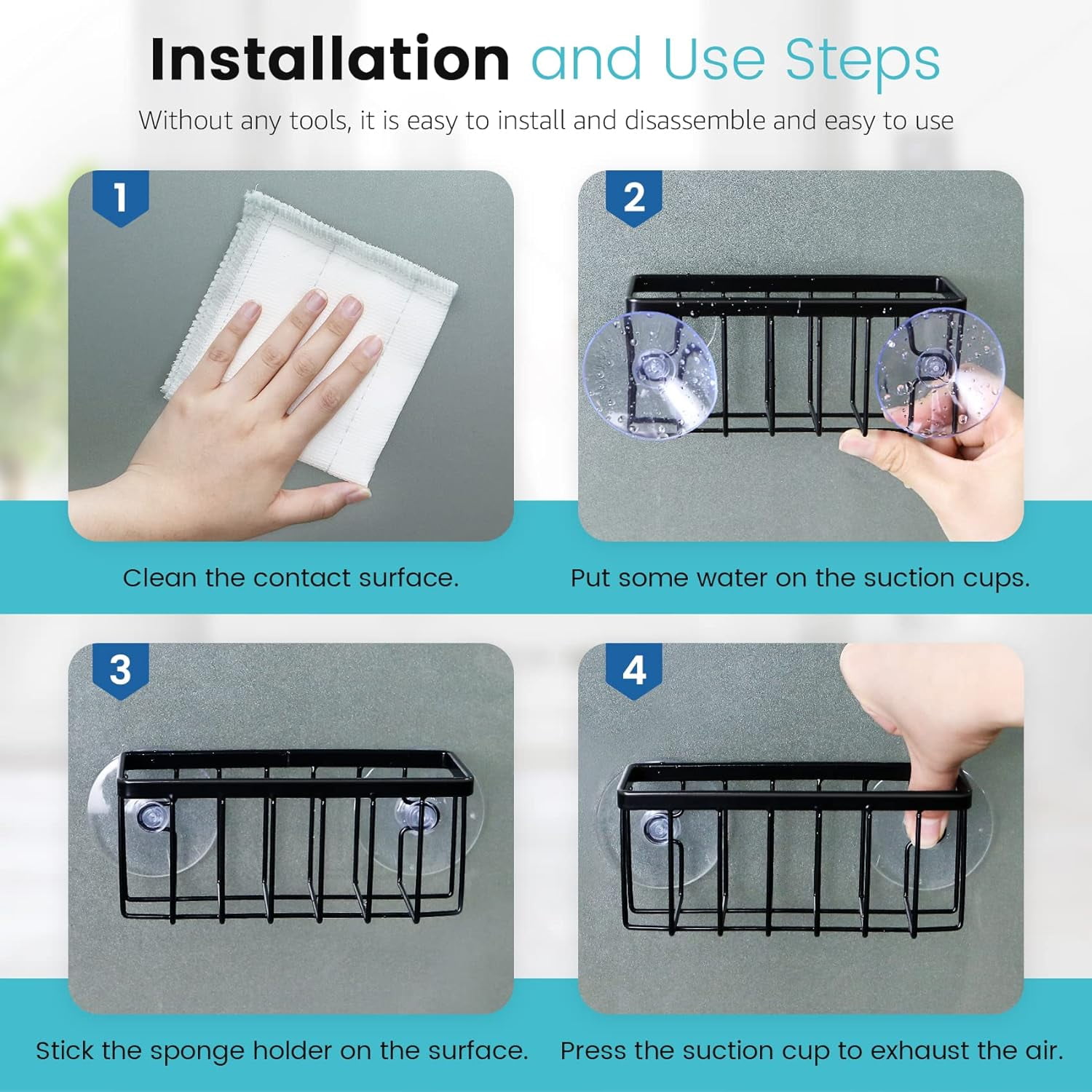 Installation and Use Steps

Without any tools, it is easy to install and disassemble and easy to use

1

Clean the contact surface.

2

Put some water on the suction cups.

3

Stick the sponge holder on the surface.

4

Press the suction cup to exhaust the air.