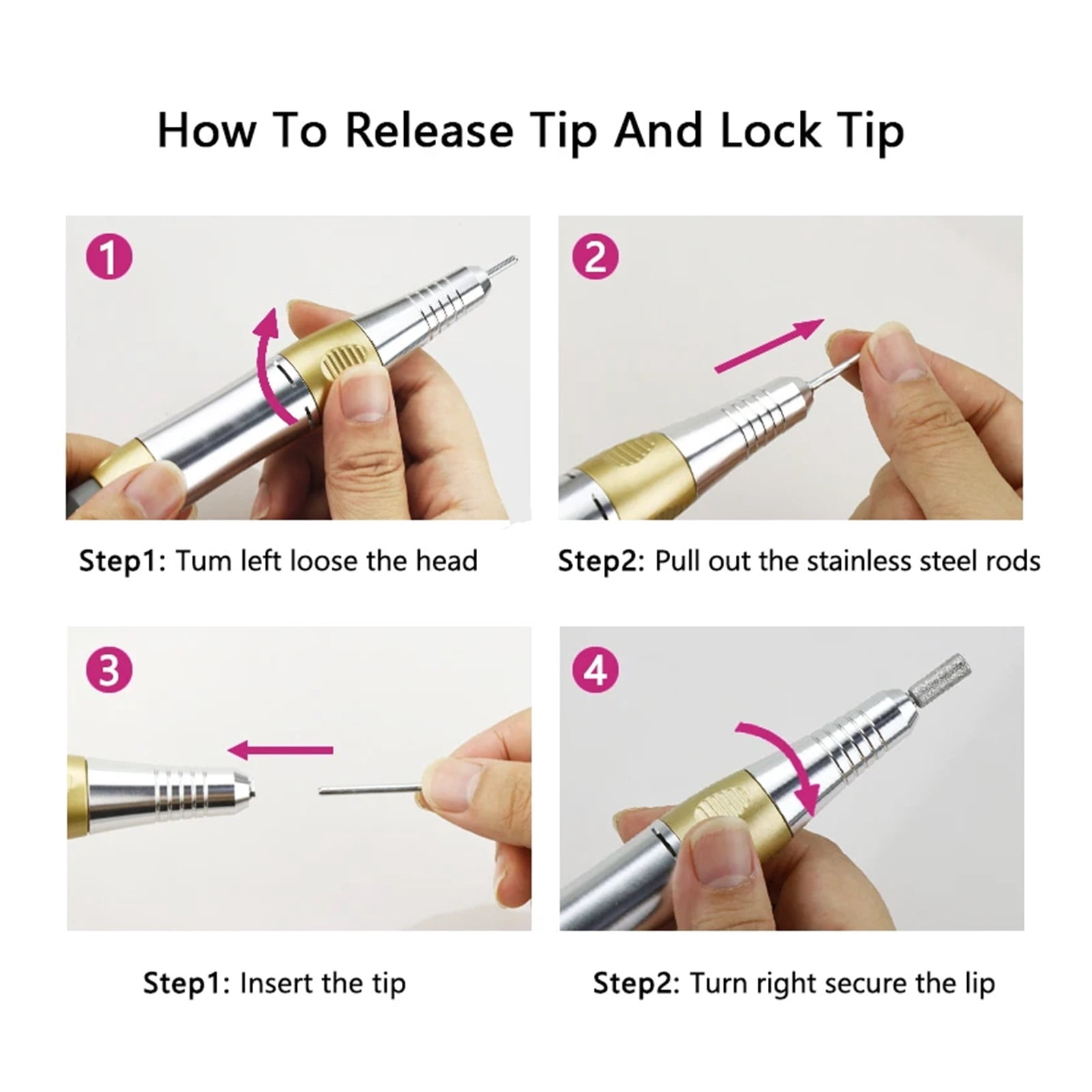 How To Release Tip And Lock Tip

1

2

Step1: Tum left loose the head

Step2: Pull out the stainless steel rods

3

4

Step1: Insert the tip

Step2: Turn right secure the lip