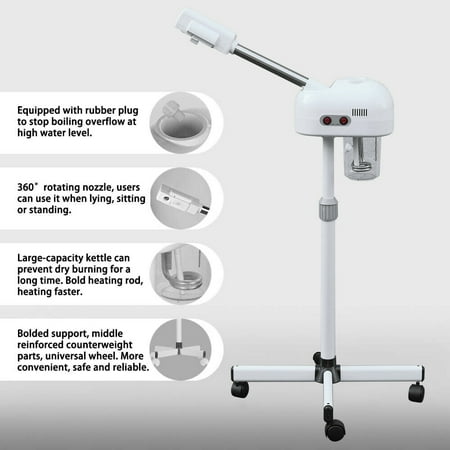 Equipped with rubber plug to stop boiling overflow at high water level.

360° rotating nozzle, users can use it when lying, sitting or standing.

Large-capacity kettle can prevent dry burning for a long time. Bold heating rod, heating faster.

Bolded support, middle reinforced counterweight parts, universal wheel. More convenient, safe and reliable.