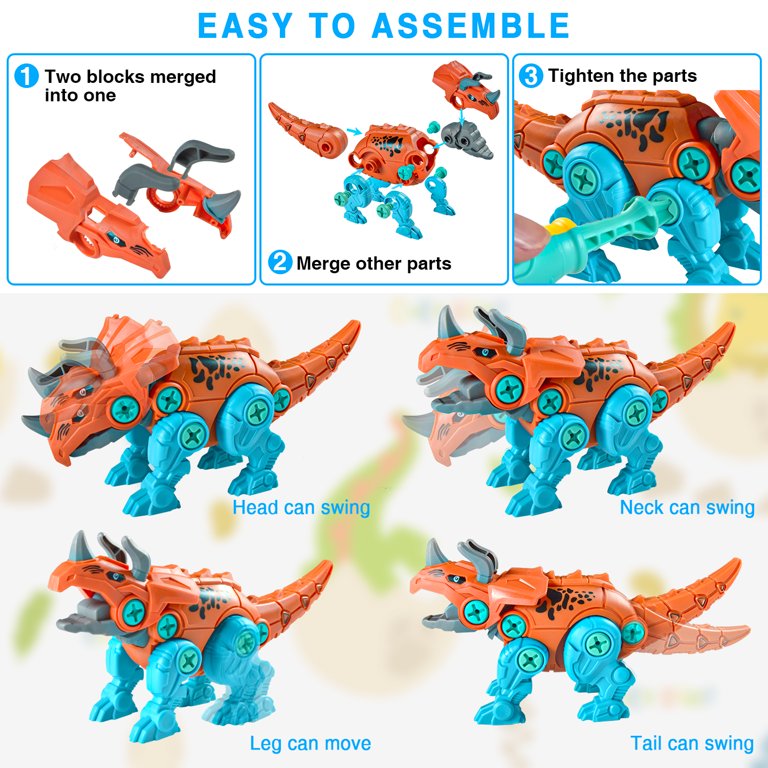 EASY TO ASSEMBLE

1 Two blocks merged into one

2 Merge other parts

3 Tighten the parts

Head can swing

Neck can swing

Leg can move

Tail can swing