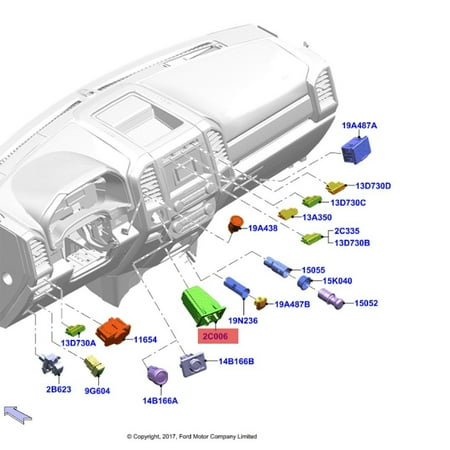 19A487A
13D730D
13D730C
13A350
19A438
2C335
13D730B
15055
15K040
19A487B
15052
19N236
2C006
13D730A
11654
14B166B
2B623
9G604
14B166A
© Copyright, 2017, Ford Motor Company Limited