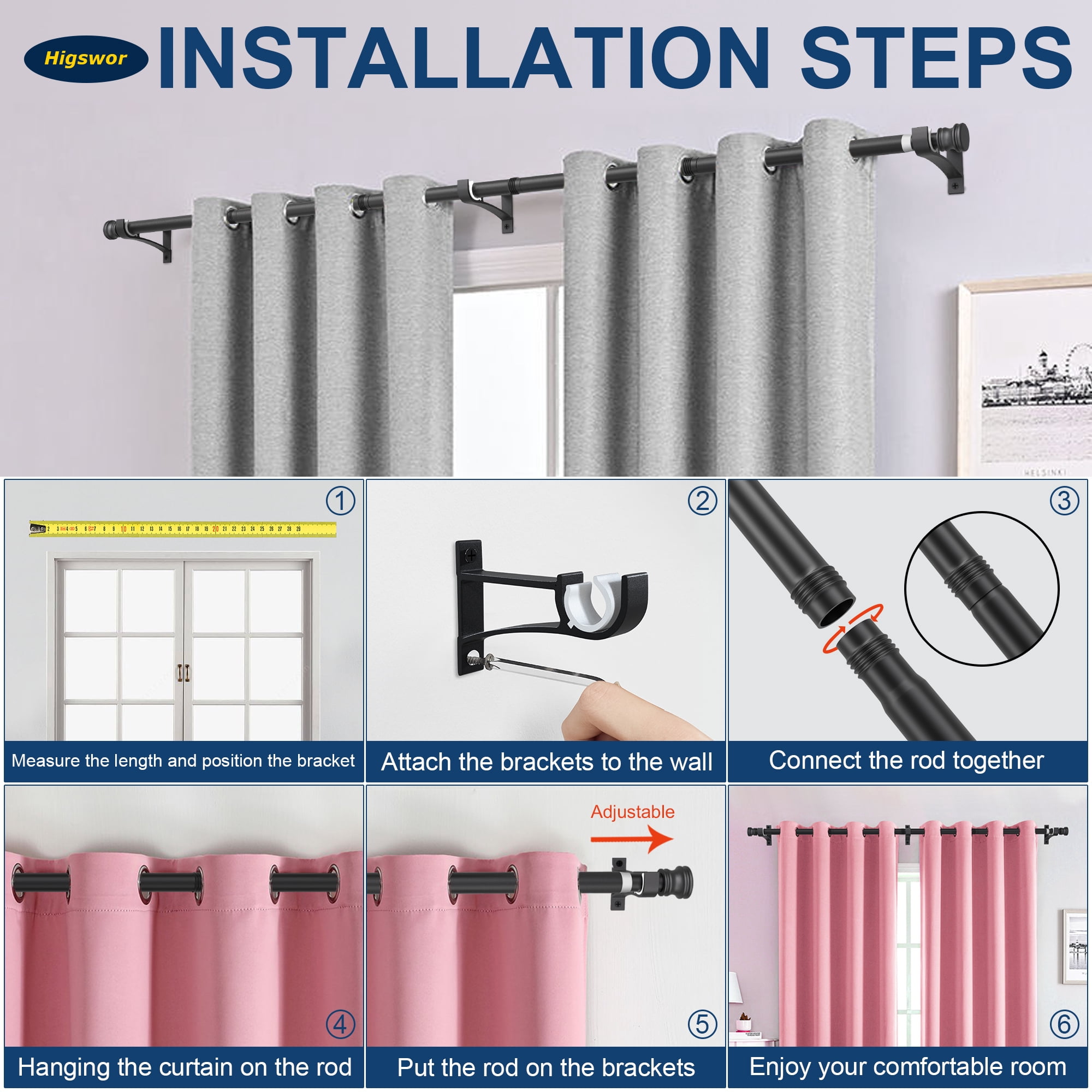 Higswor INSTALLATION STEPS

HELSINKI

①
Measure the length and position the bracket

②
Attach the brackets to the wall

③
Connect the rod together

④
Hanging the curtain on the rod

Adjustable
⑤
Put the rod on the brackets

⑥
Enjoy your comfortable room