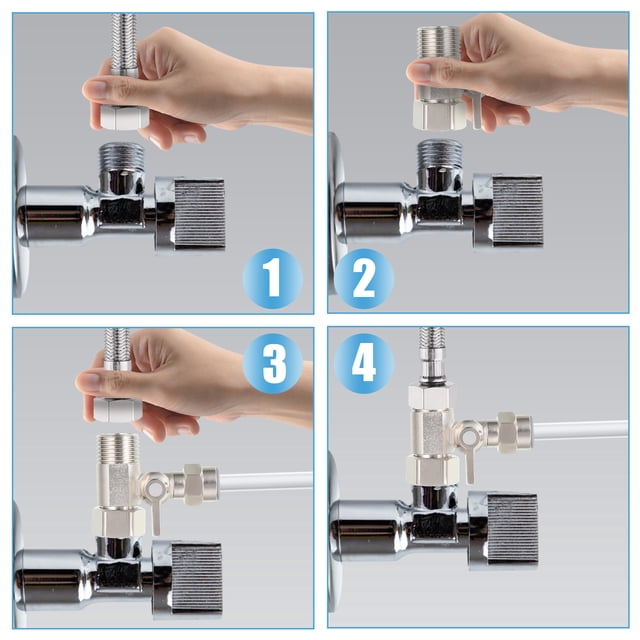 1

2

3

4