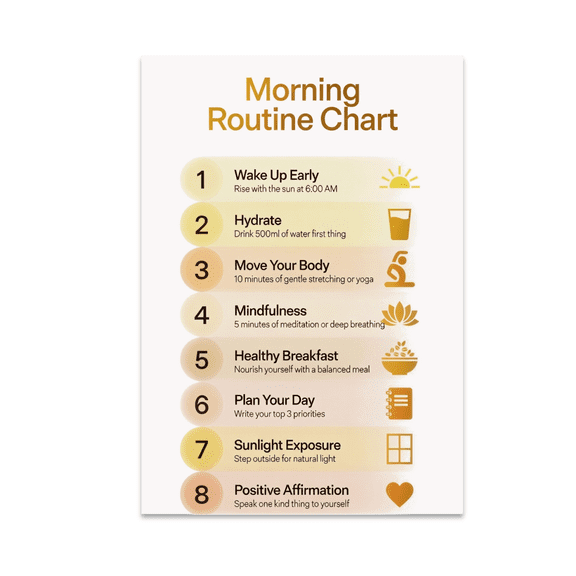 Morning Routine Chart

1 Wake Up Early
Rise with the sun at 6:00 AM

2 Hydrate
Drink 500ml of water first thing

3 Move Your Body
10 minutes of gentle stretching or yoga

4 Mindfulness
5 minutes of meditation or deep breathing

5 Healthy Breakfast
Nourish yourself with a balanced meal

6 Plan Your Day
Write your top 3 priorities

7 Sunlight Exposure
Step outside for natural light

8 Positive Affirmation
Speak one kind thing to yourself