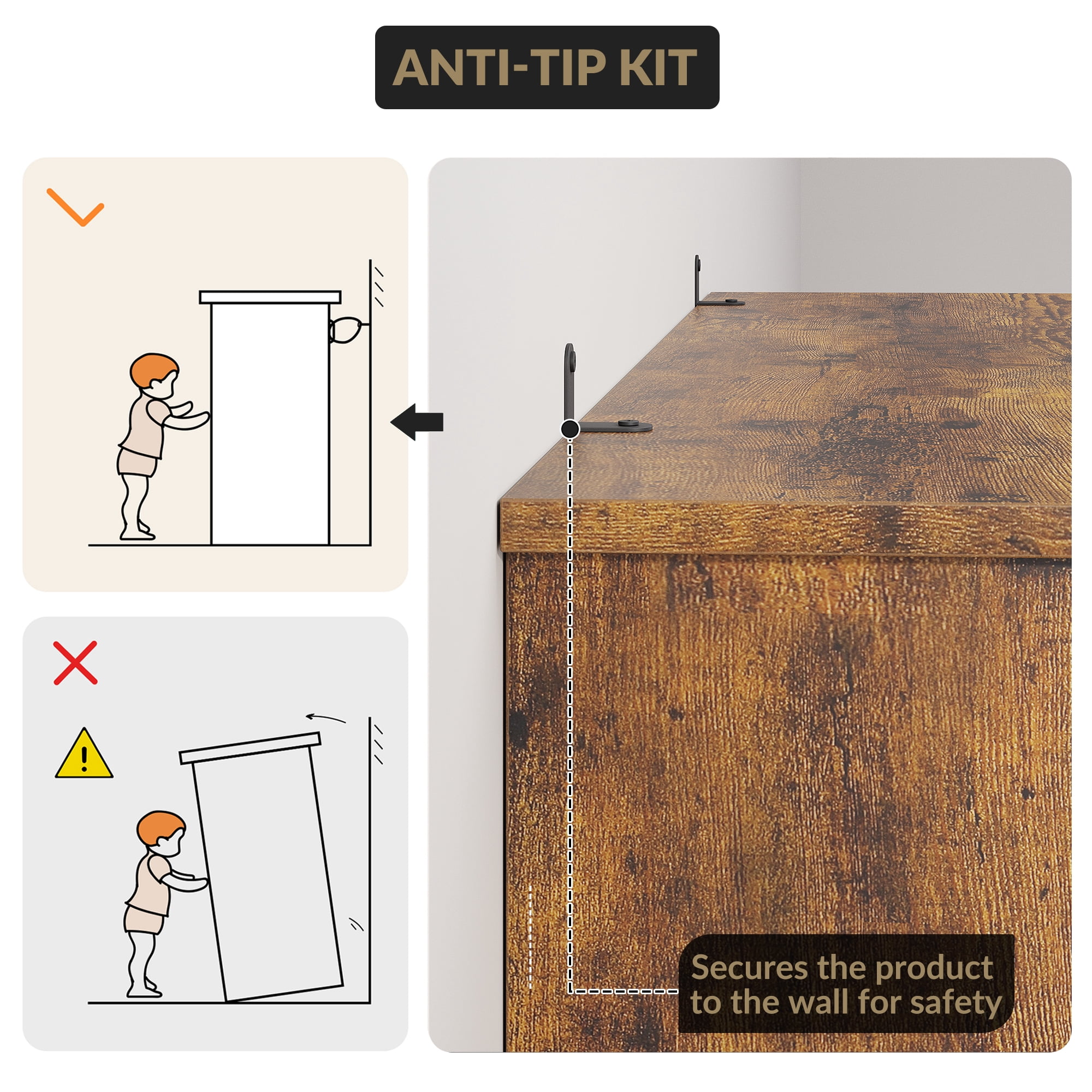 ANTI-TIP KIT

Secures the product to the wall for safety