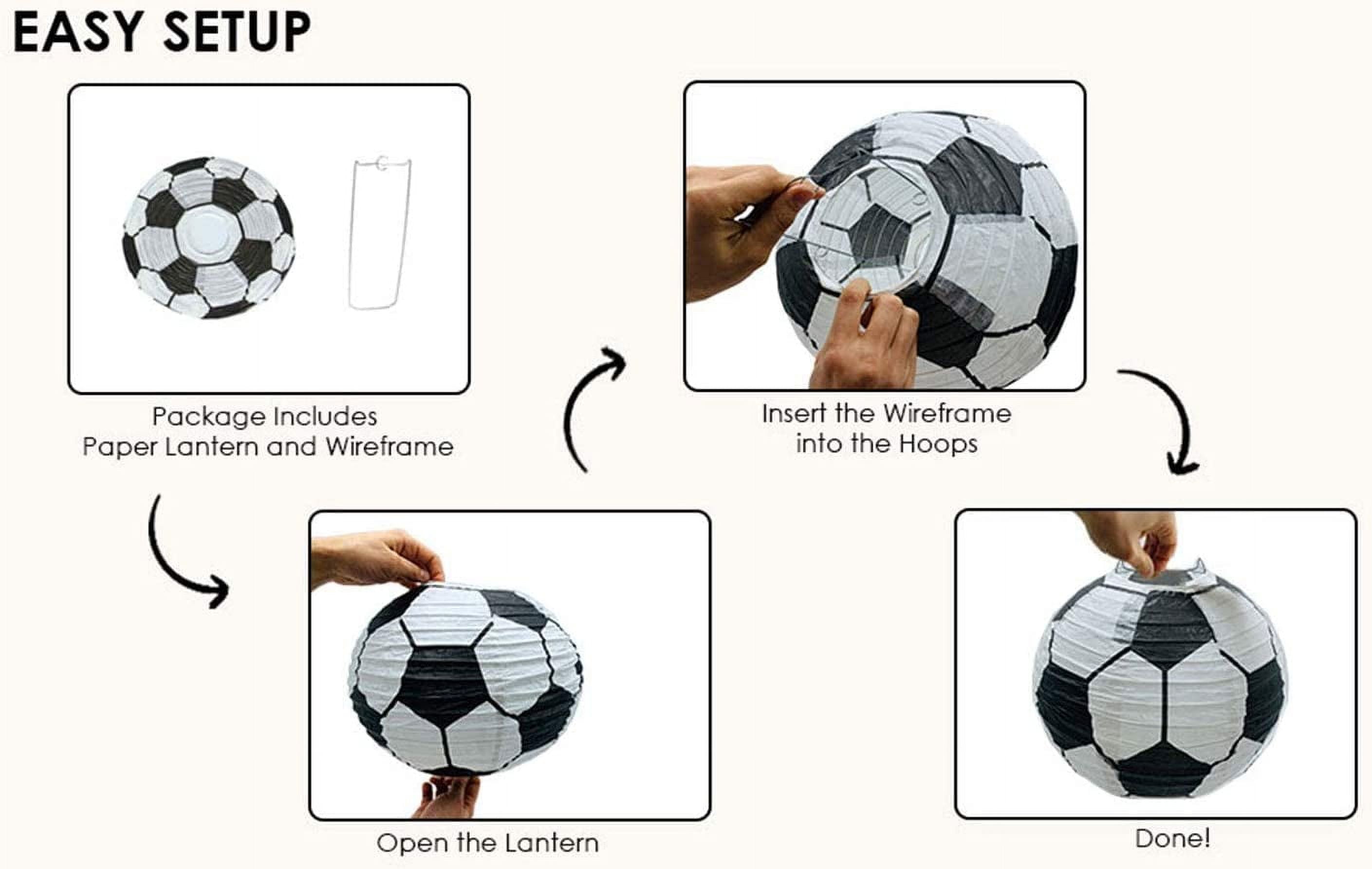 EASY SETUP

Package Includes
Paper Lantern and Wireframe

Open the Lantern

Insert the Wireframe
into the Hoops

Done!