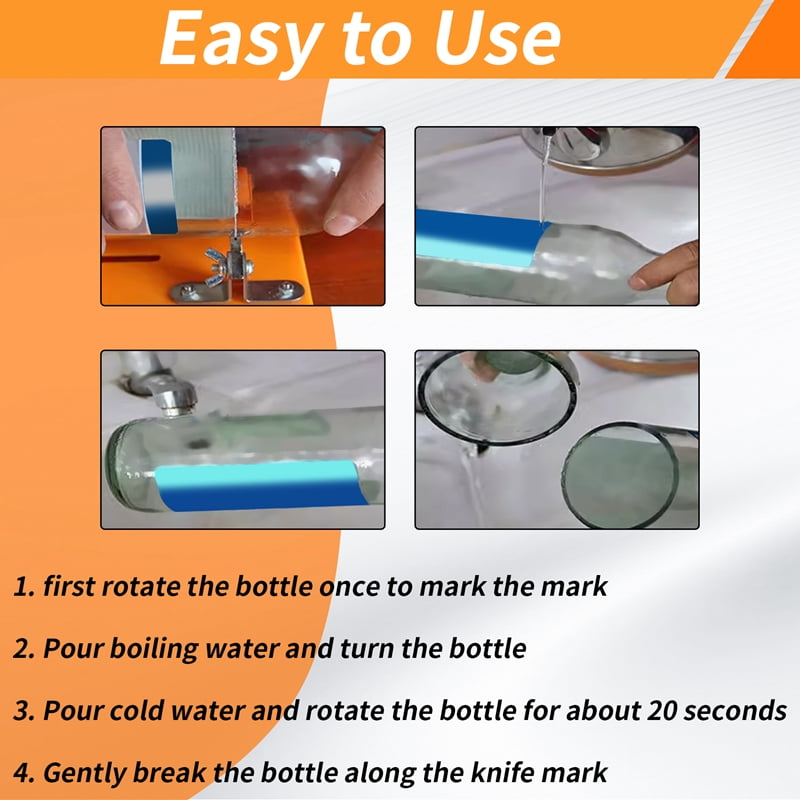 Easy to Use

1. first rotate the bottle once to mark the mark

2. Pour boiling water and turn the bottle

3. Pour cold water and rotate the bottle for about 20 seconds

4. Gently break the bottle along the knife mark