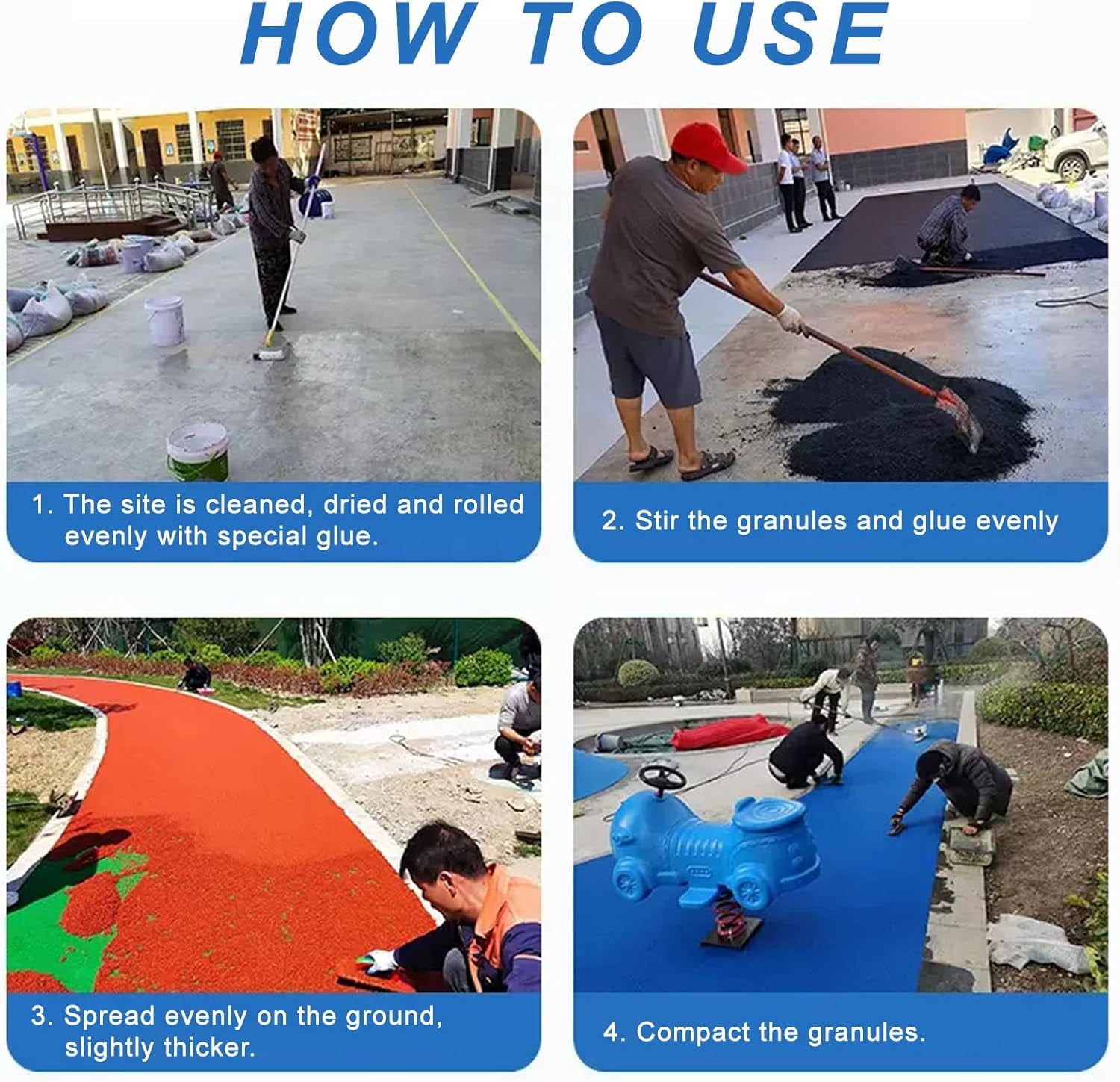 HOW TO USE

1. The site is cleaned, dried and rolled evenly with special glue.

2. Stir the granules and glue evenly

3. Spread evenly on the ground, slightly thicker.

4. Compact the granules.