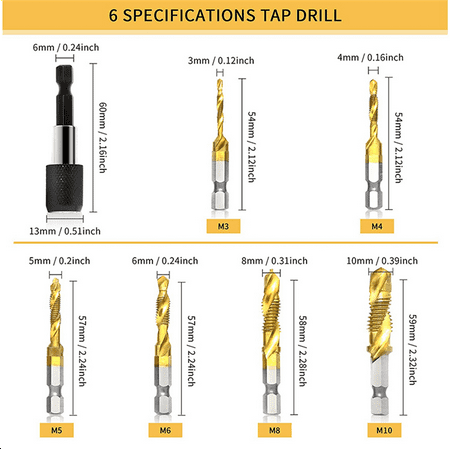 6 SPECIFICATIONS TAP DRILL

6mm / 0.24inch

60mm / 2.16inch

13mm / 0.51inch

3mm / 0.12inch

54mm / 2.12inch

M3

4mm / 0.16inch

54mm / 2.12inch

M4

5mm / 0.2inch

57mm / 2.24inch

M5

6mm / 0.24inch

57mm / 2.24inch

M6

8mm / 0.31inch

58mm / 2.28inch

M8

10mm / 0.39inch

59mm / 2.32inch

M10