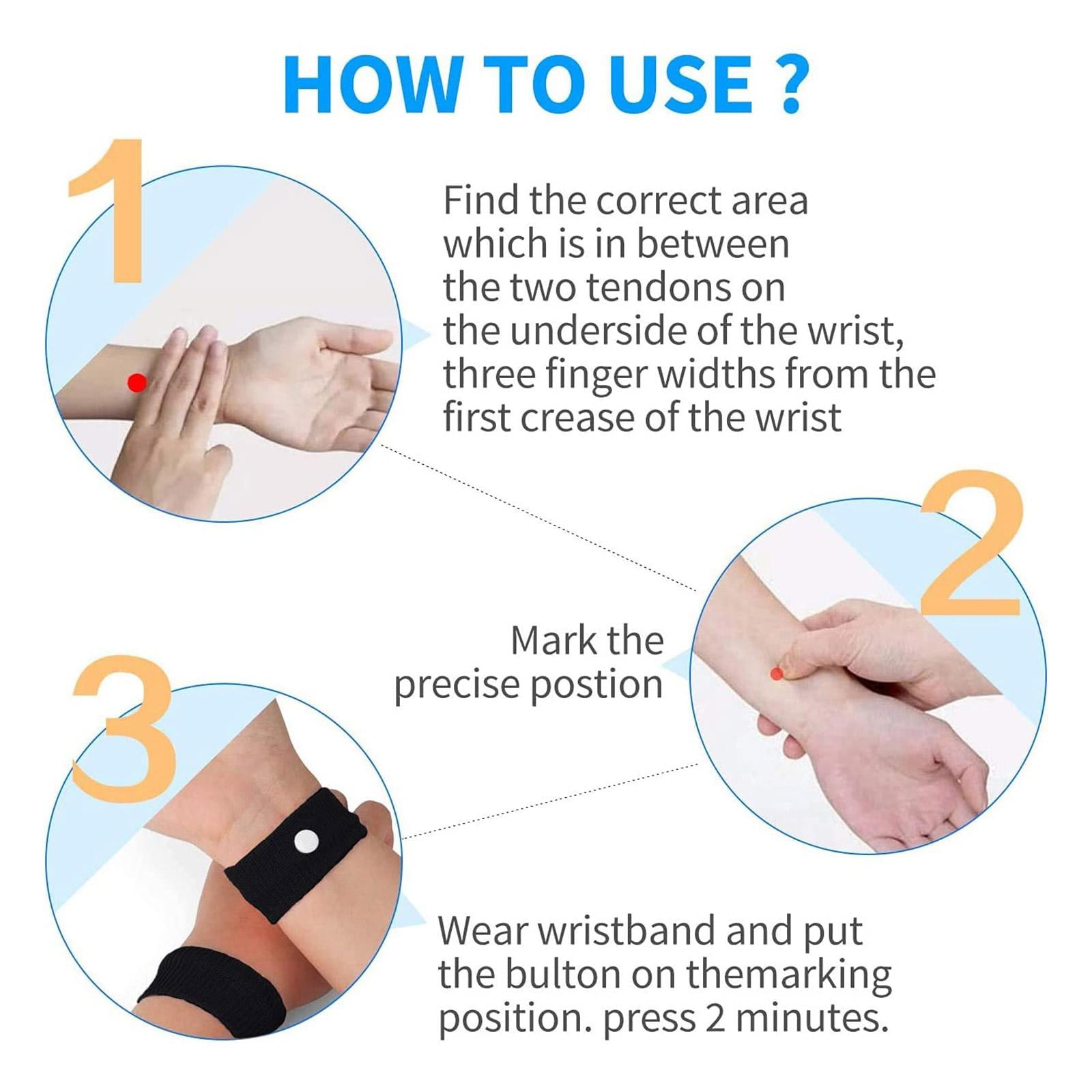 HOW TO USE ?

1

Find the correct area which is in between the two tendons on the underside of the wrist, three finger widths from the first crease of the wrist

2

Mark the precise postion

3

Wear wristband and put the bulton on themarking position. press 2 minutes.